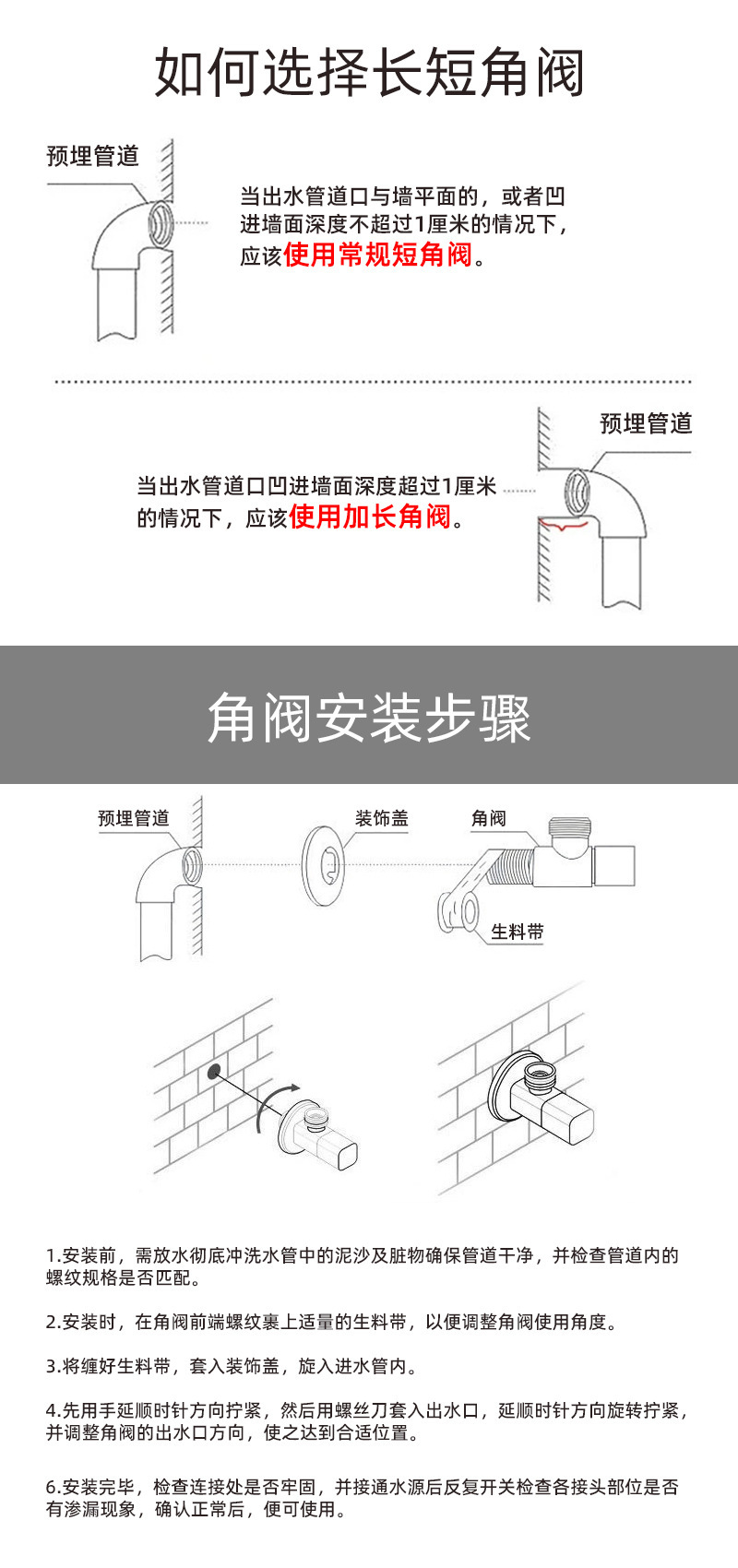 如何选择长短角阀

预埋管道

当出水管道口与墙平面的，或者凹进墙面深度不超过1厘米的情况下，应该使用常规短角阀。

预埋管道

当出水管道口凹进墙面深度超过1厘米的情况下，应该使用加长角阀。

角阀安装步骤

预埋管道

装饰盖

角阀

生料带

1.安装前，需放水彻底冲洗水管中的泥沙及脏物确保管道干净，并检查管道内的螺纹规格是否匹配。

2.安装时，在角阀前端螺纹裹上适量的生料带，以便调整角阀使用角度。

3.将缠好生料带，套入装饰盖，旋入进水管内。

4.先用手延顺时针方向拧紧，然后用螺丝刀套入出水口，延顺时针方向旋转拧紧，并调整角阀的出水口方向，使之达到合适位置。

6.安装完毕，检查连接处是否牢固，并接通水源后反复开关检查各接头部位是否有渗漏现象，确认正常后，便可使用。