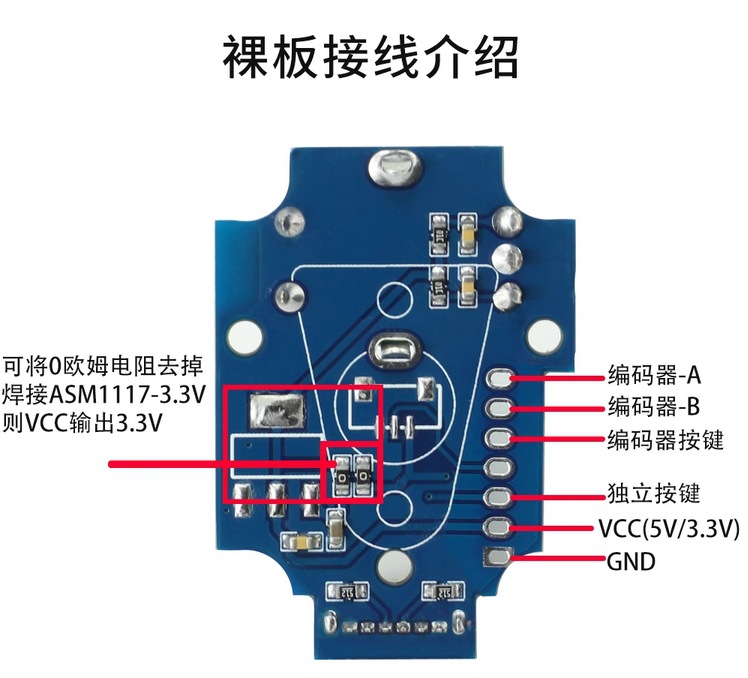 裸板接线介绍

可将0欧姆电阻去掉
焊接ASM1117-3.3V
则VCC输出3.3V

编码器-A
编码器-B
编码器按键
独立按键
VCC(5V/3.3V)
GND