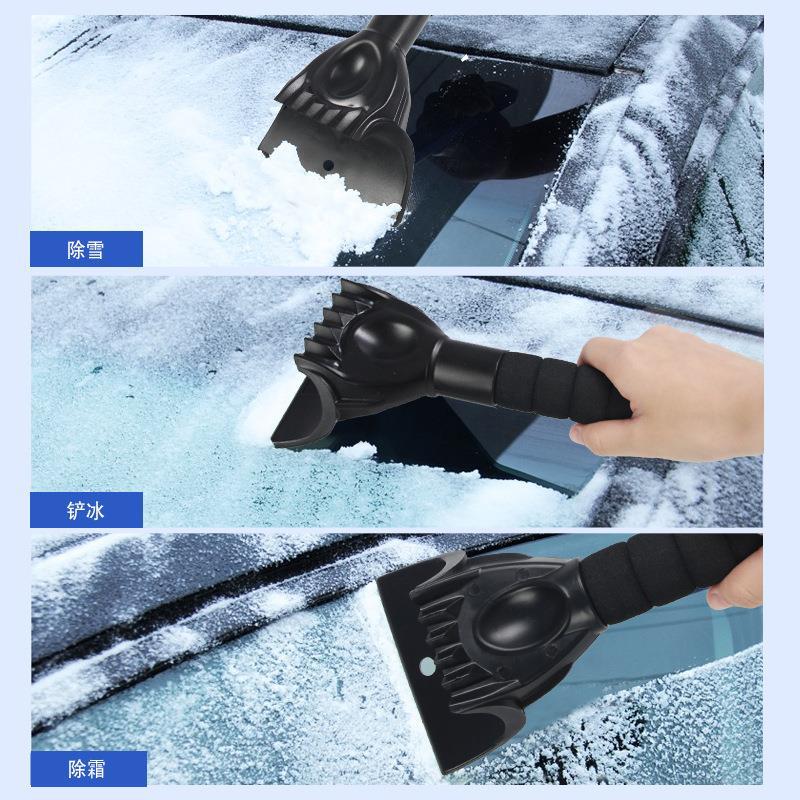 除雪

铲冰

除霜