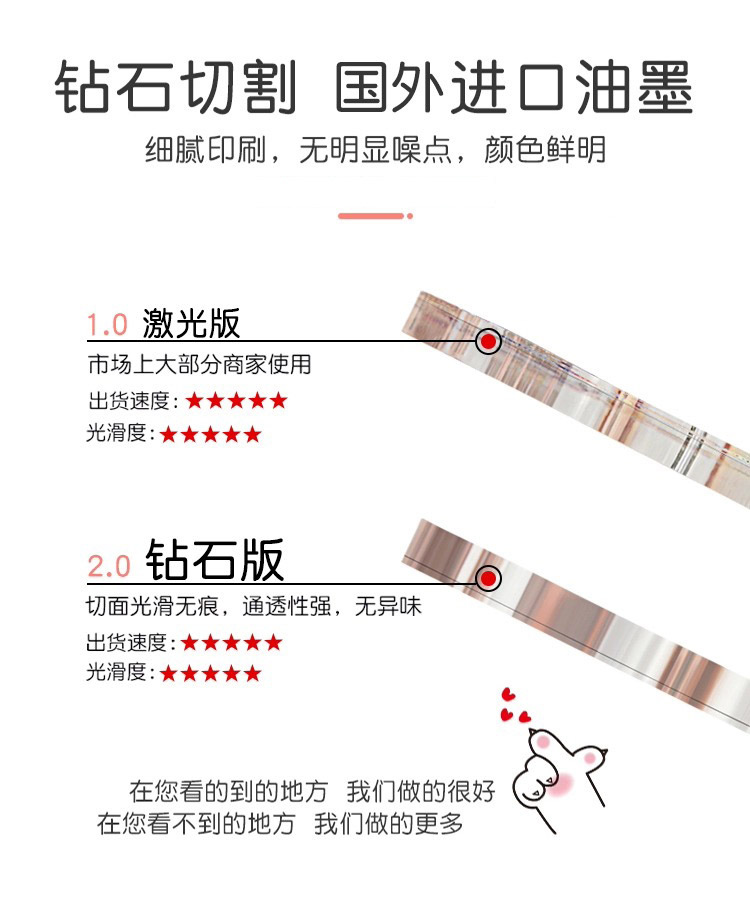 钻石切割 国外进口油墨

细腻印刷，无明显噪点，颜色鲜明

1.0 激光版

市场上大部分商家使用

出货速度：★★★★★

光滑度：★★★★★

2.0 钻石版

切面光滑无痕，通透性强，无异味

出货速度：★★★★★

光滑度：★★★★★

在您看的到的地方 我们做的很好
在您看不到的地方 我们做的更多