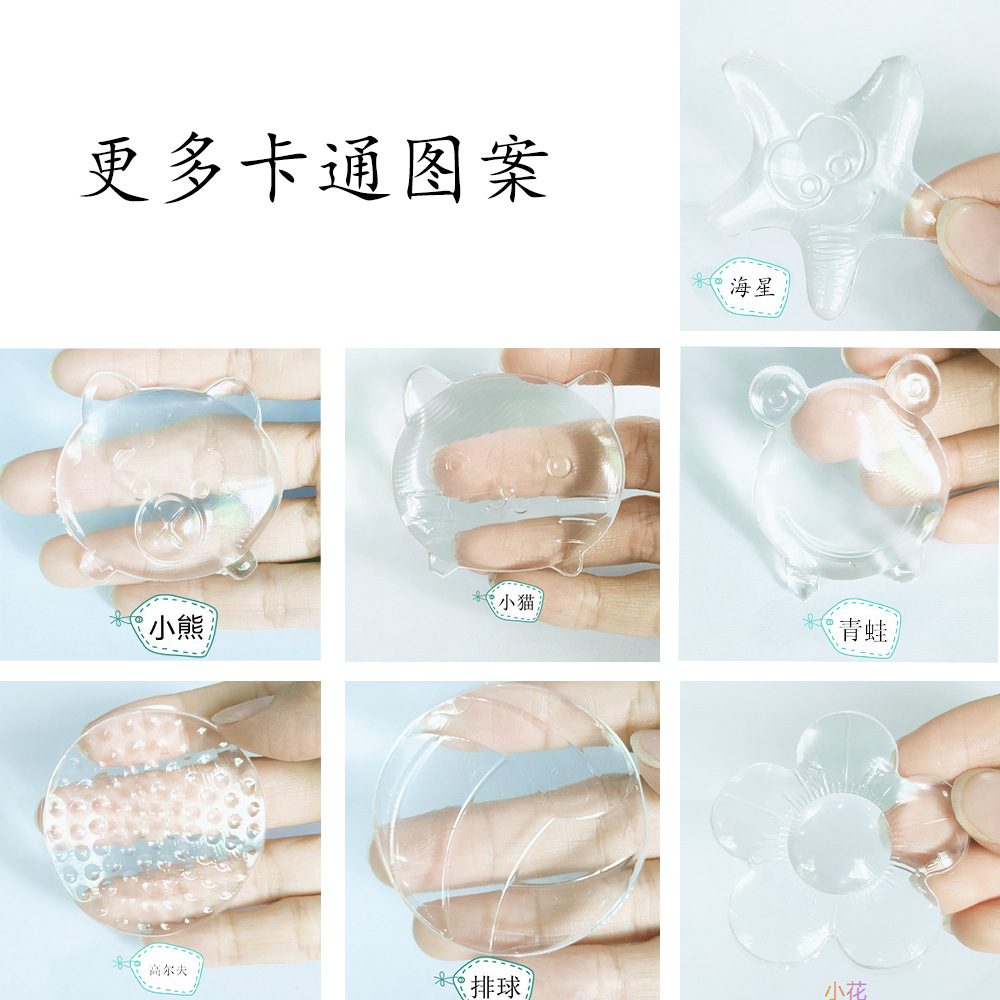 更多卡通图案

海星

小熊

小猫

青蛙

高尔夫

排球

小花