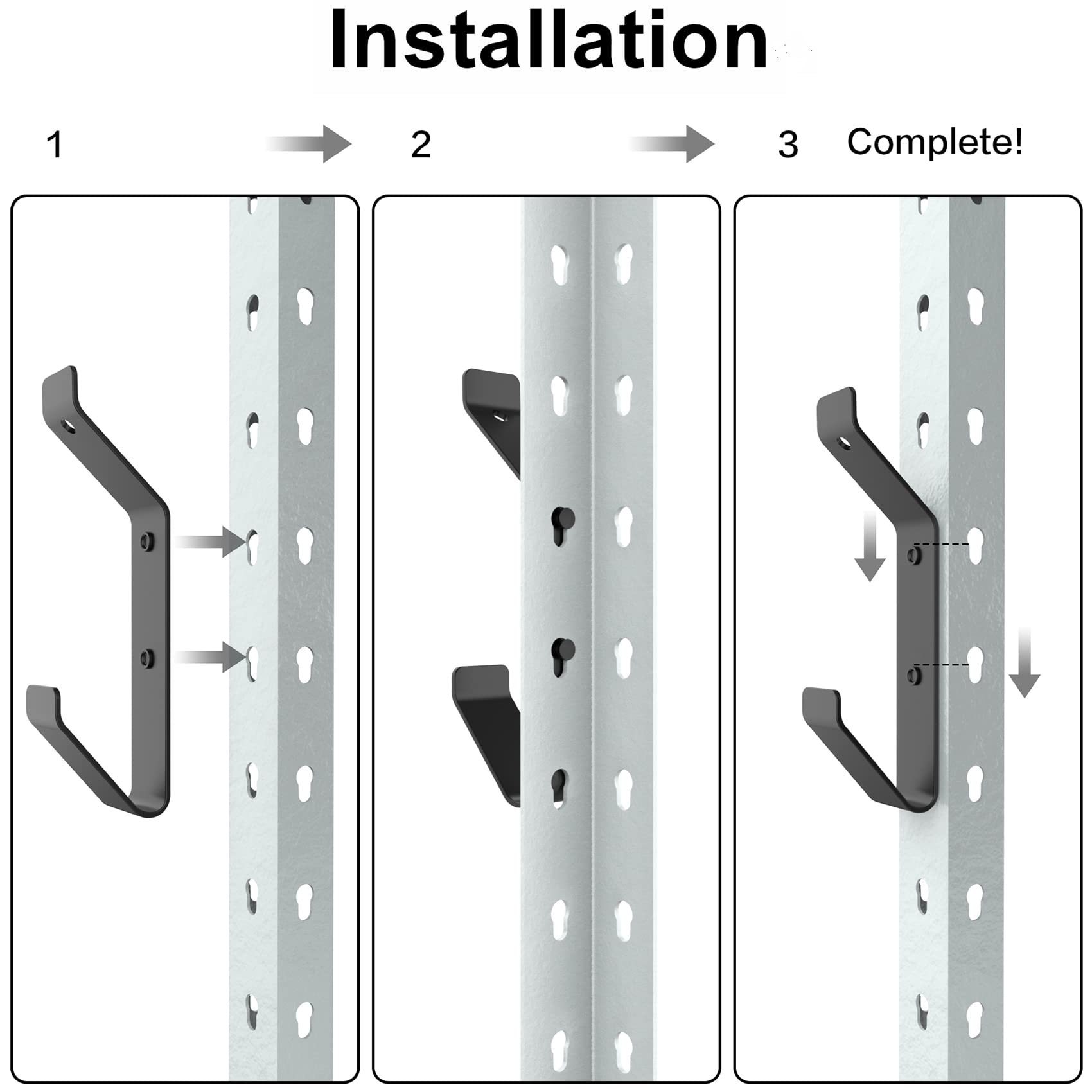 Installation

1

2

3 Complete!