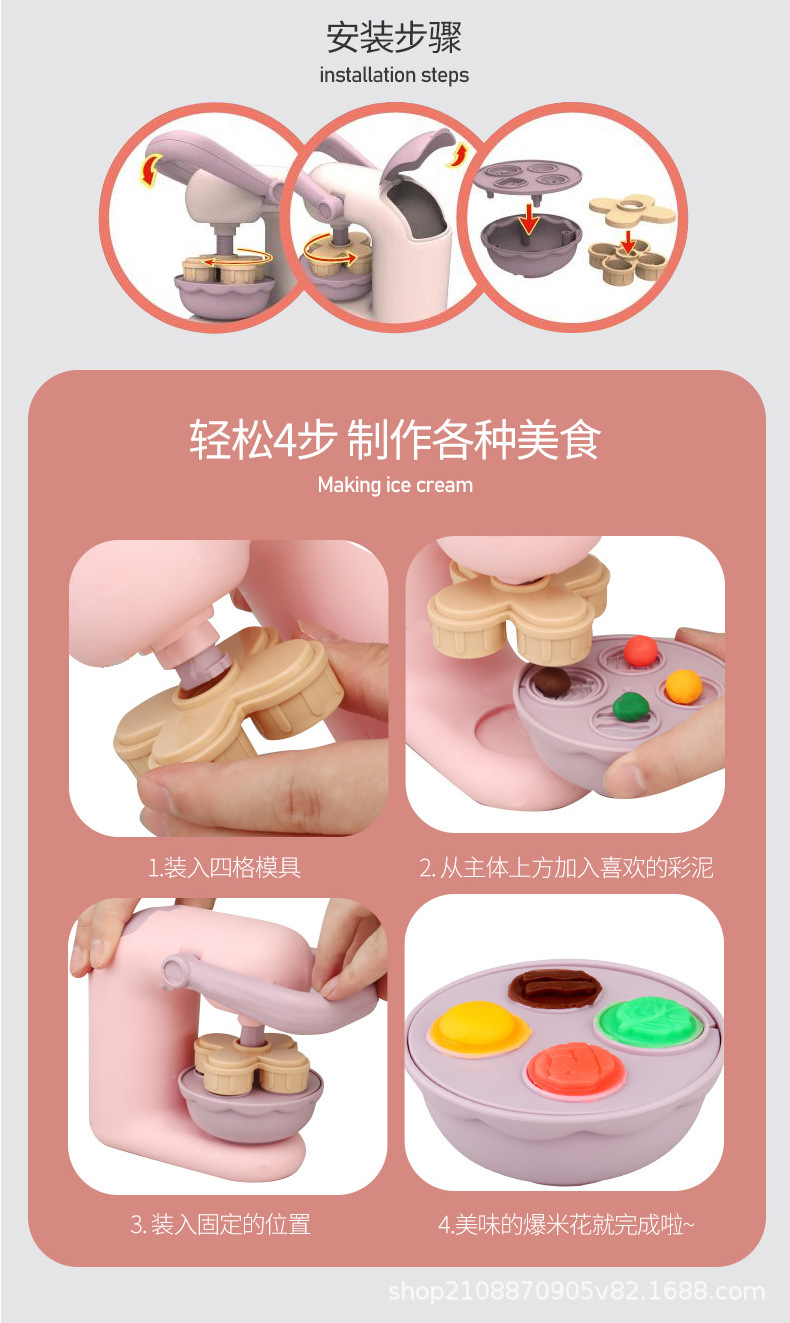 安装步骤
installation steps

轻松4步 制作各种美食
Making ice cream

1.装入四格模具

2. 从主体上方加入喜欢的彩泥

3. 装入固定的位置

4.美味的爆米花就完成啦~

shop2108870905v82.1688.com