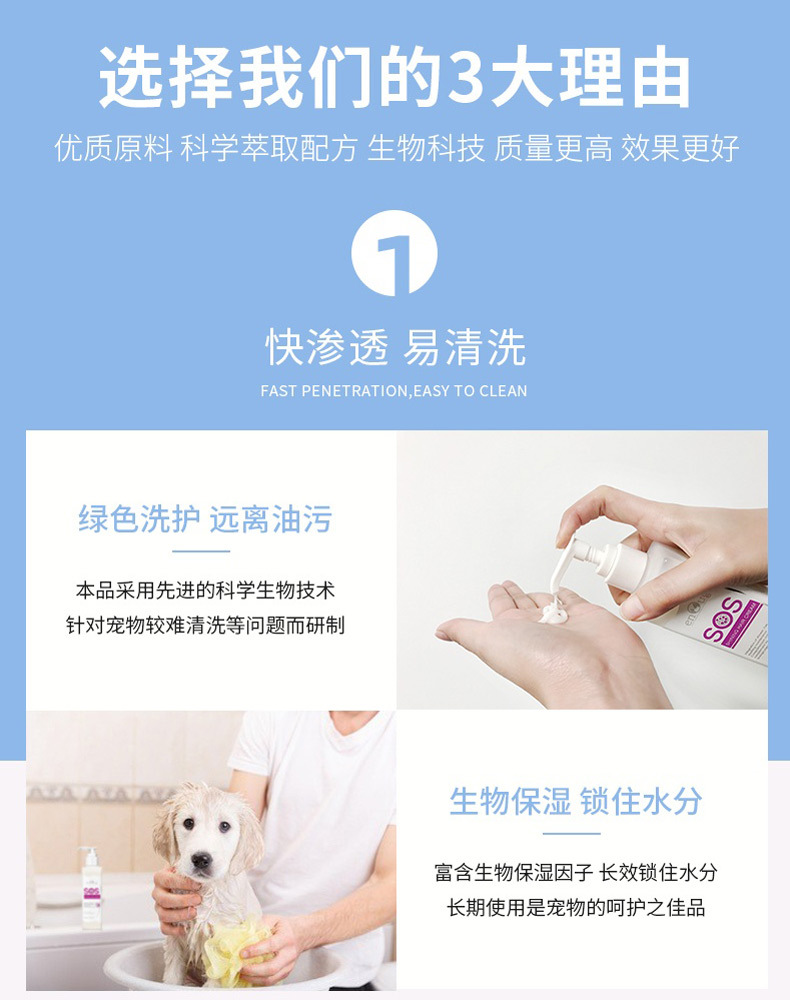 选择我们的3大理由

优质原料 科学萃取配方 生物科技 质量更高 效果更好

1

快渗透 易清洗

FAST PENETRATION,EASY TO CLEAN

绿色洗护 远离油污

本品采用先进的科学生物技术
针对宠物较难清洗等问题而研制

SOS

生物保湿 锁住水分

富含生物保湿因子 长效锁住水分
长期使用是宠物的呵护之佳品