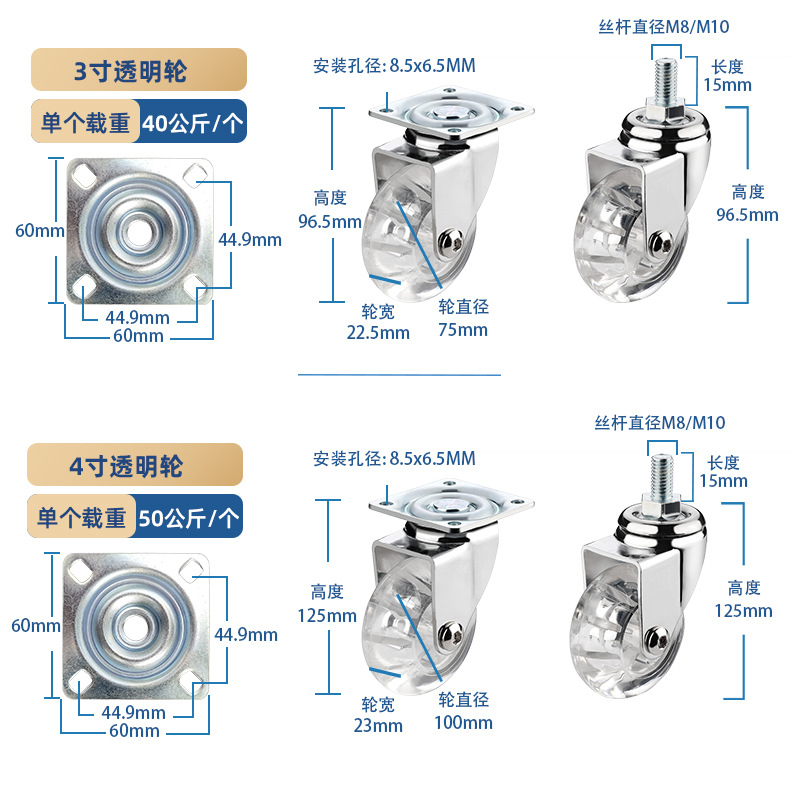 3寸透明轮

单个载重 40公斤/个

60mm

44.9mm

44.9mm

60mm

安装孔径: 8.5x6.5MM

高度
96.5mm

轮宽
22.5mm

轮直径
75mm

丝杆直径M8/M10

长度
15mm

高度
96.5mm

4寸透明轮

单个载重 50公斤/个

60mm

44.9mm

44.9mm

60mm

安装孔径: 8.5x6.5MM

高度
125mm

轮宽
23mm

轮直径
100mm

丝杆直径M8/M10

长度
15mm

高度
125mm