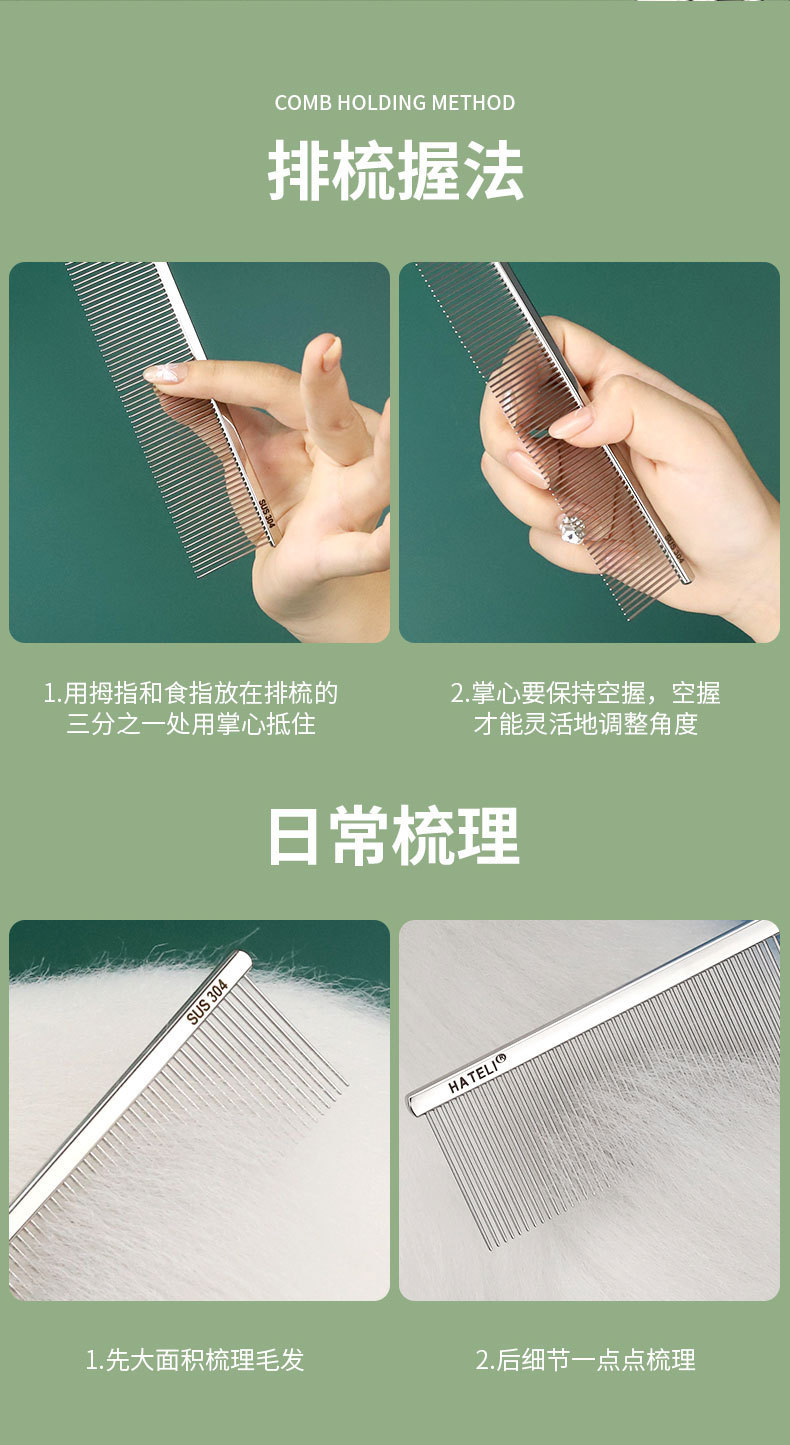 COMB HOLDING METHOD

排梳握法

SUS 304

1.用拇指和食指放在排梳的三分之一处用掌心抵住

2.掌心要保持空握，空握才能灵活地调整角度

日常梳理

SUS 304

HATELI®

1.先大面积梳理毛发

2.后细节一点点梳理