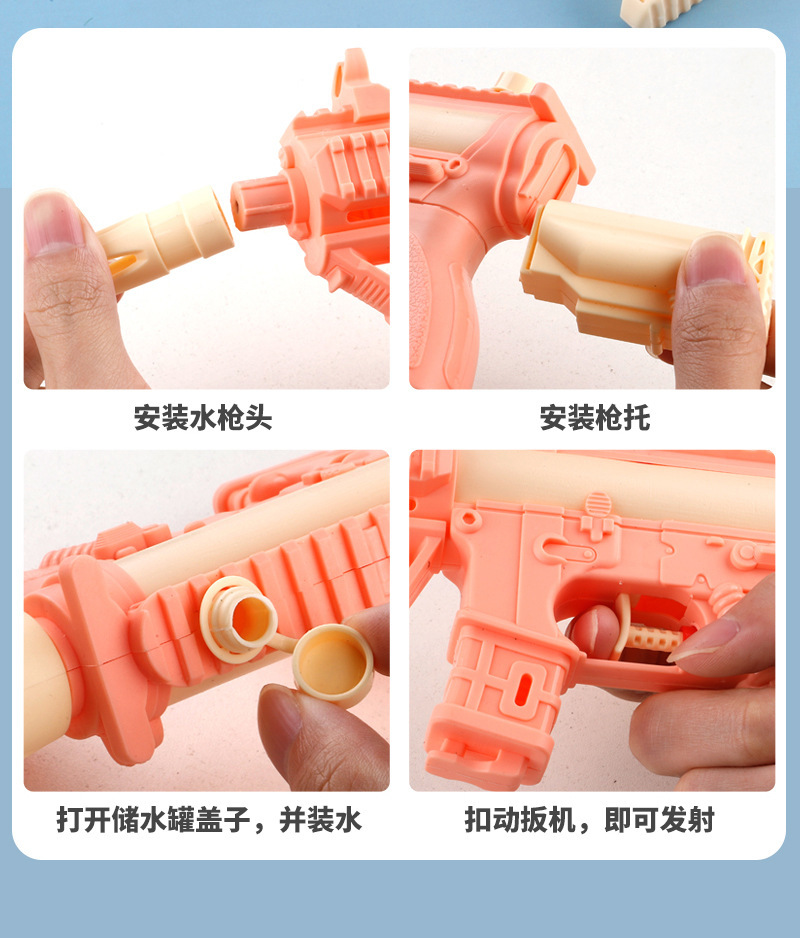 安装水枪头

安装枪托

打开储水罐盖子，并装水

扣动扳机，即可发射