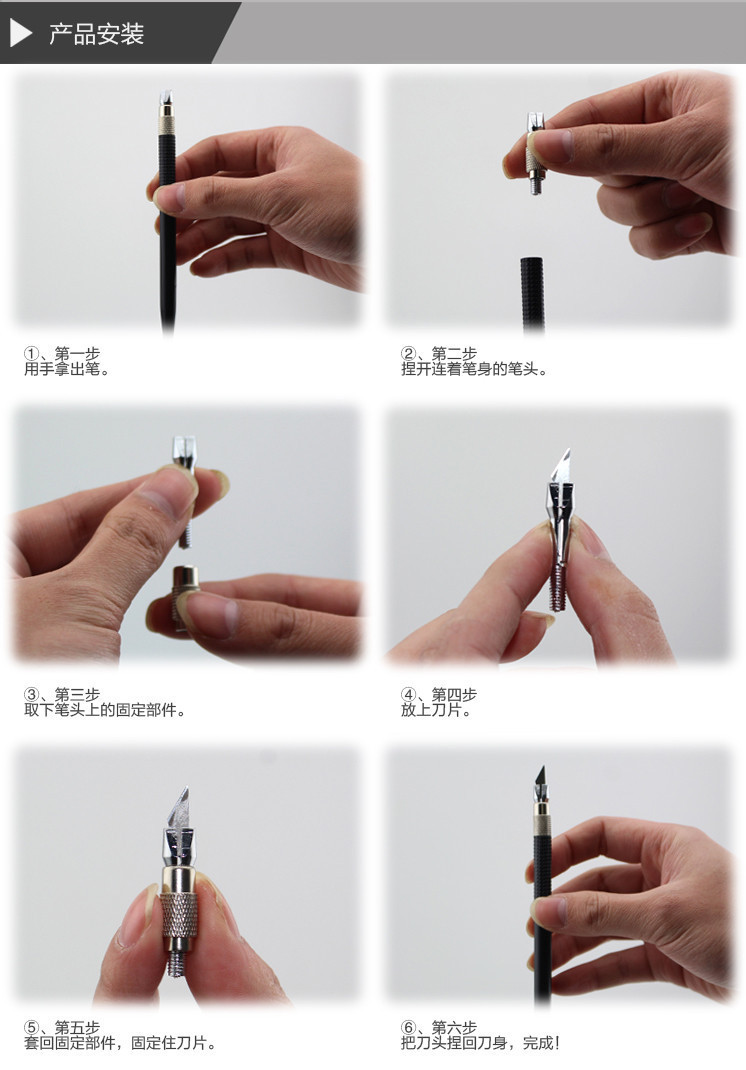 产品安装

①、第一步
用手拿出笔。

②、第二步
捏开连着笔身的笔头。

③、第三步
取下笔头上的固定部件。

④、第四步
放上刀片。

⑤、第五步
套回固定部件，固定住刀片。

⑥、第六步
把刀头捏回刀身，完成！