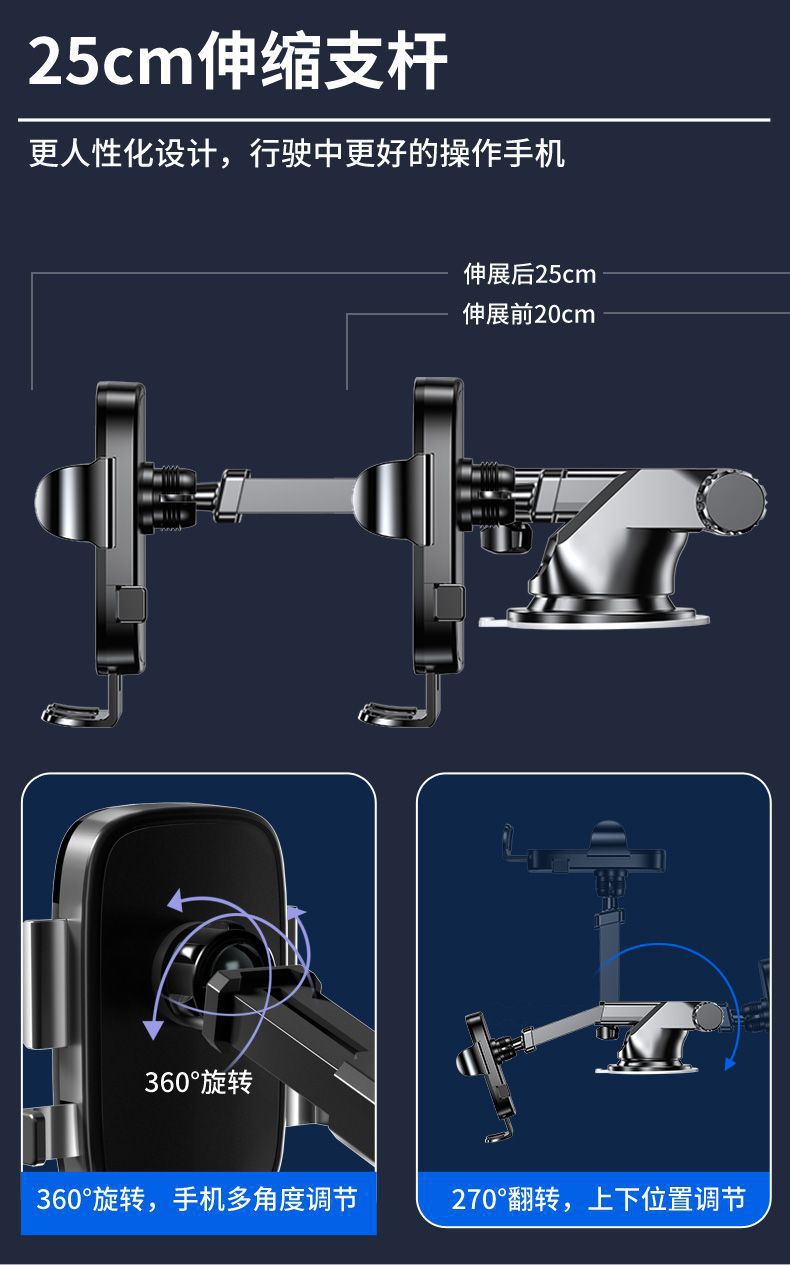 25cm伸缩支杆

更人性化设计，行驶中更好的操作手机

伸展后25cm

伸展前20cm

360°旋转

360°旋转，手机多角度调节

270°翻转，上下位置调节