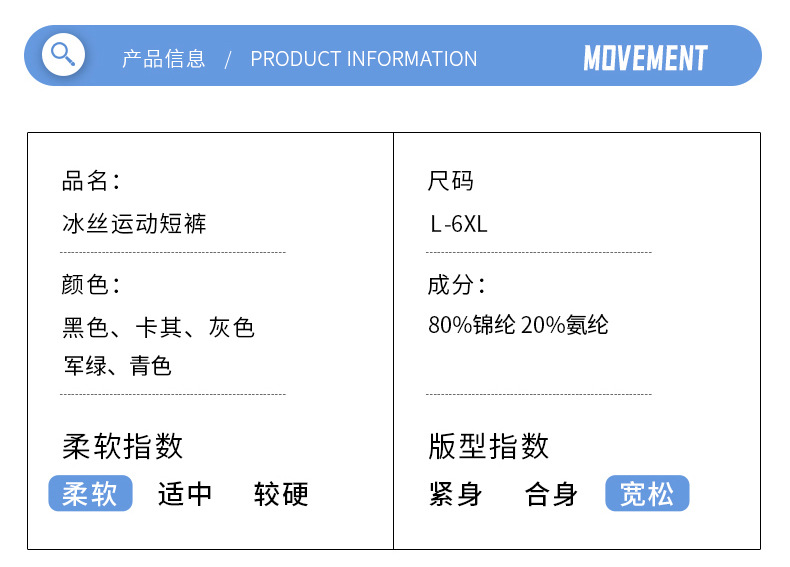 产品信息 / PRODUCT INFORMATION

MOVEMENT

品名:

冰丝运动短裤

颜色:

黑色、卡其、灰色
军绿、青色

柔软指数

柔软 适中 较硬

尺码

L-6XL

成分:

80%锦纶 20%氨纶

版型指数

紧身 合身 宽松