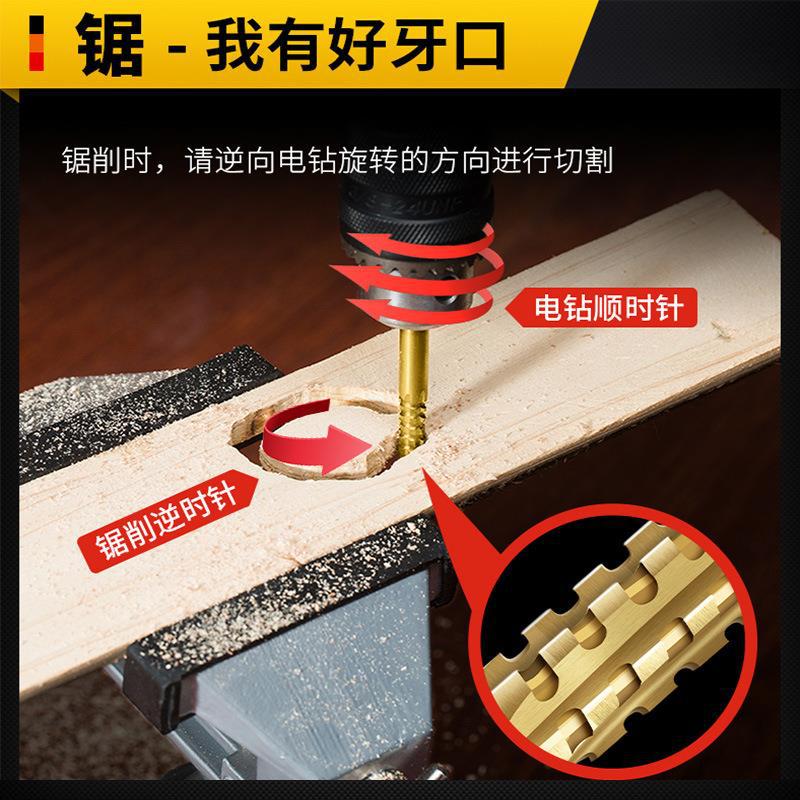 锯 - 我有好牙口

锯削时，请逆向电钻旋转的方向进行切割

电钻顺时针

锯削逆时针