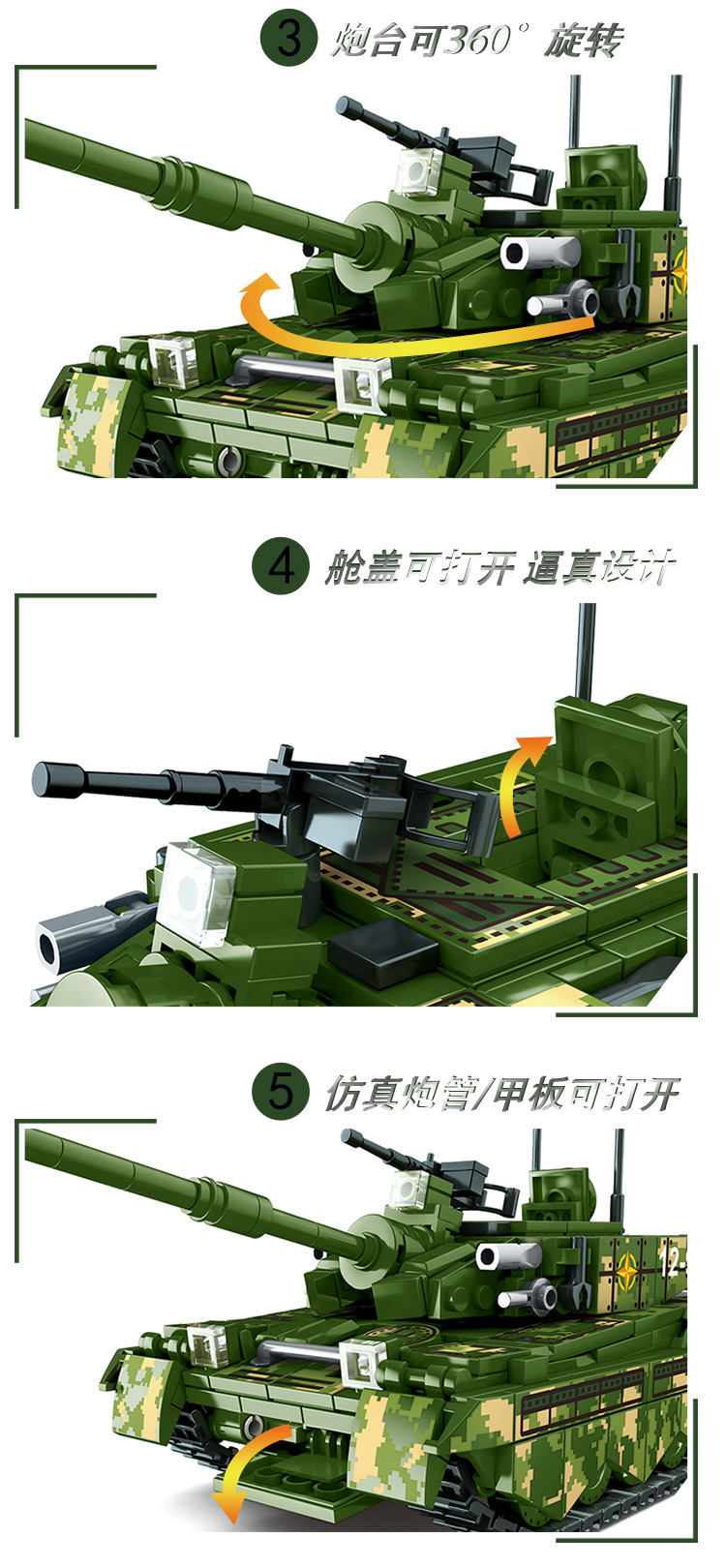 3 炮台可360° 旋转

4 舱盖可打开 逼真设计

5 仿真炮管/甲板可打开

12