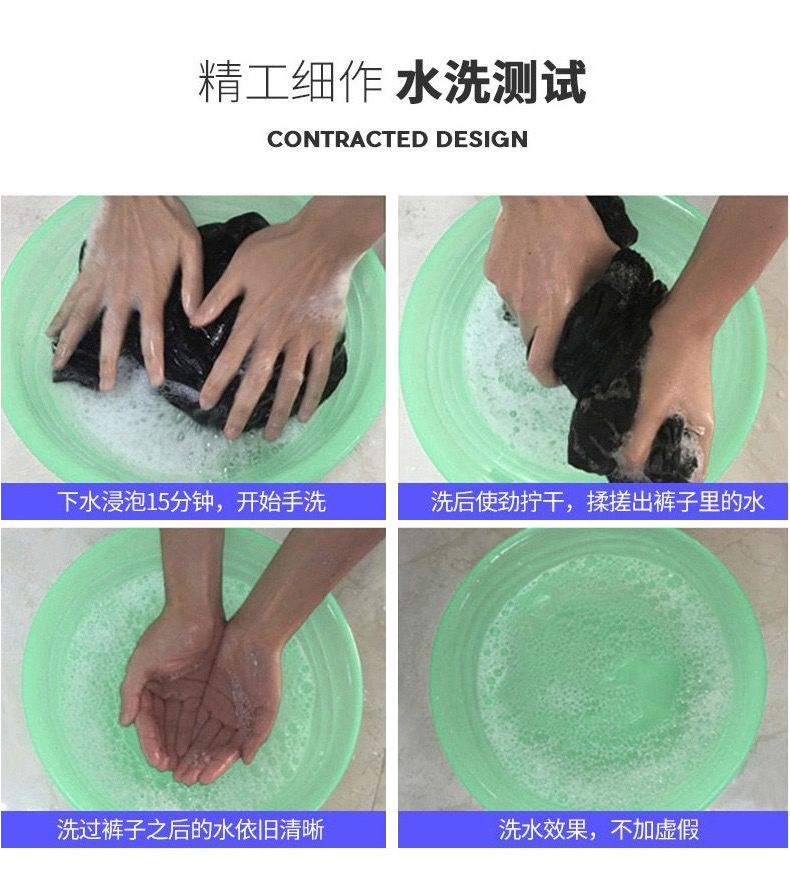 精工细作 水洗测试

CONTRACTED DESIGN

下水浸泡15分钟，开始手洗

洗后使劲拧干，揉搓出裤子里的水

洗过裤子之后的水依旧清晰

洗水效果，不加虚假