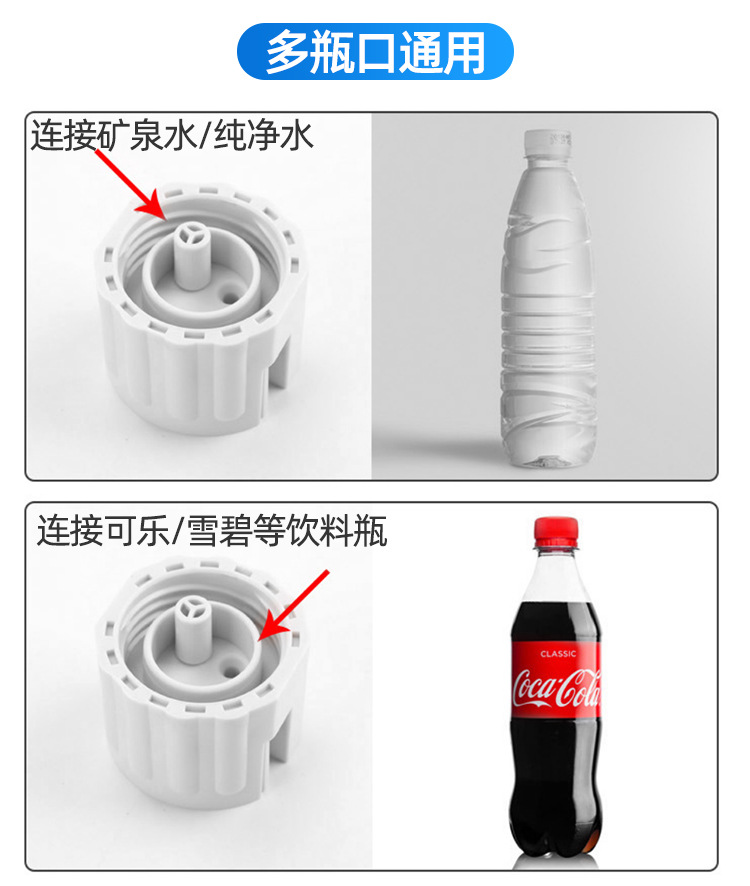 多瓶口通用

连接矿泉水/纯净水

连接可乐/雪碧等饮料瓶

CLASSIC
Coca-Cola