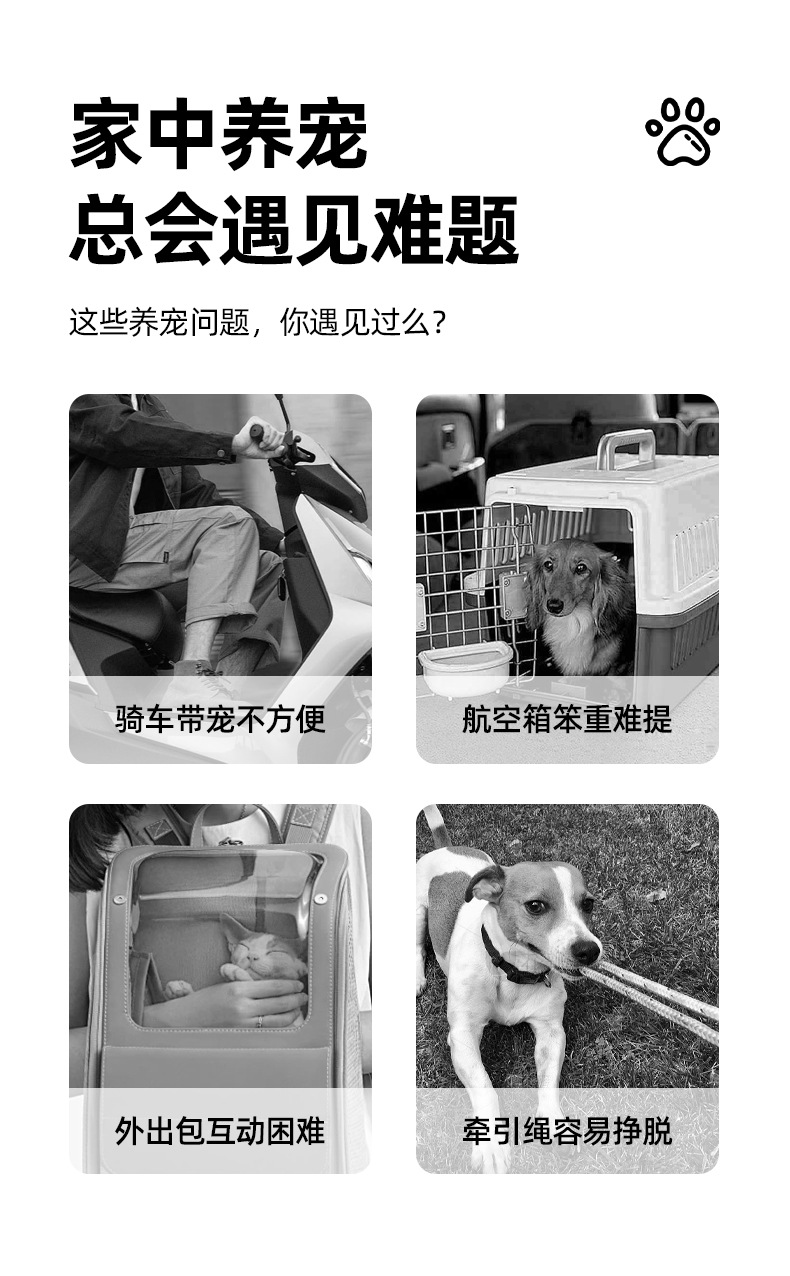 家中养宠
总会遇见难题

这些养宠问题，你遇见过么？

骑车带宠不方便

航空箱笨重难提

外出包互动困难

牵引绳容易挣脱