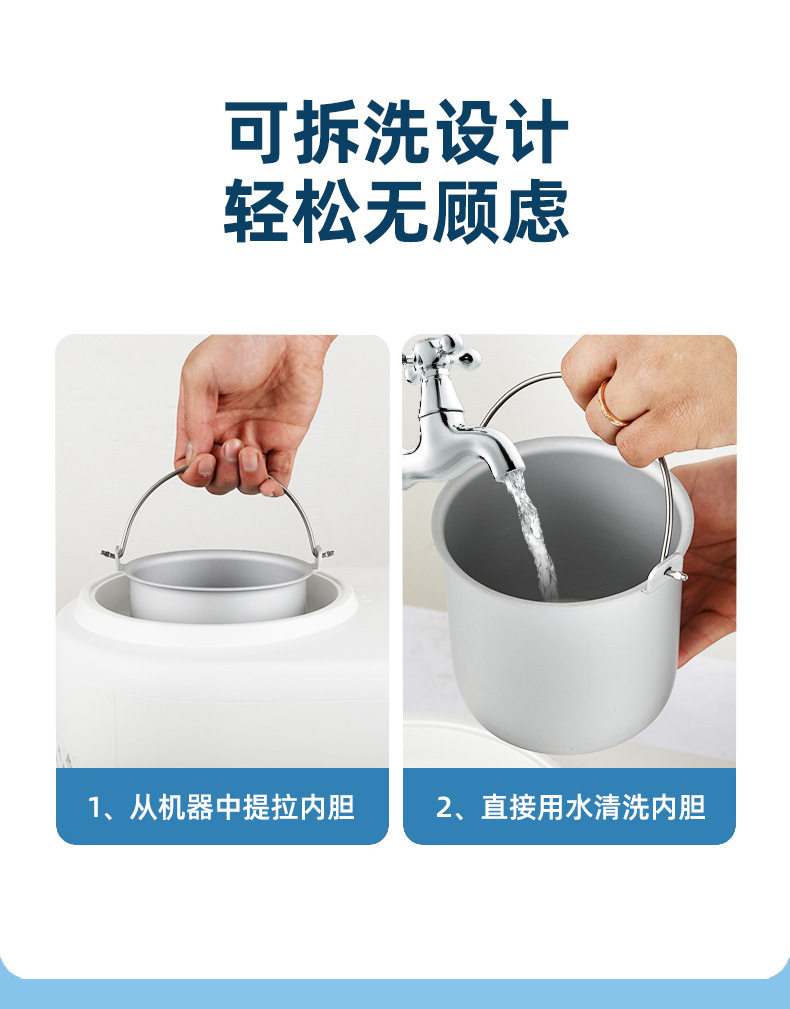 可拆洗设计
轻松无顾虑

1、从机器中提拉内胆

2、直接用水清洗内胆