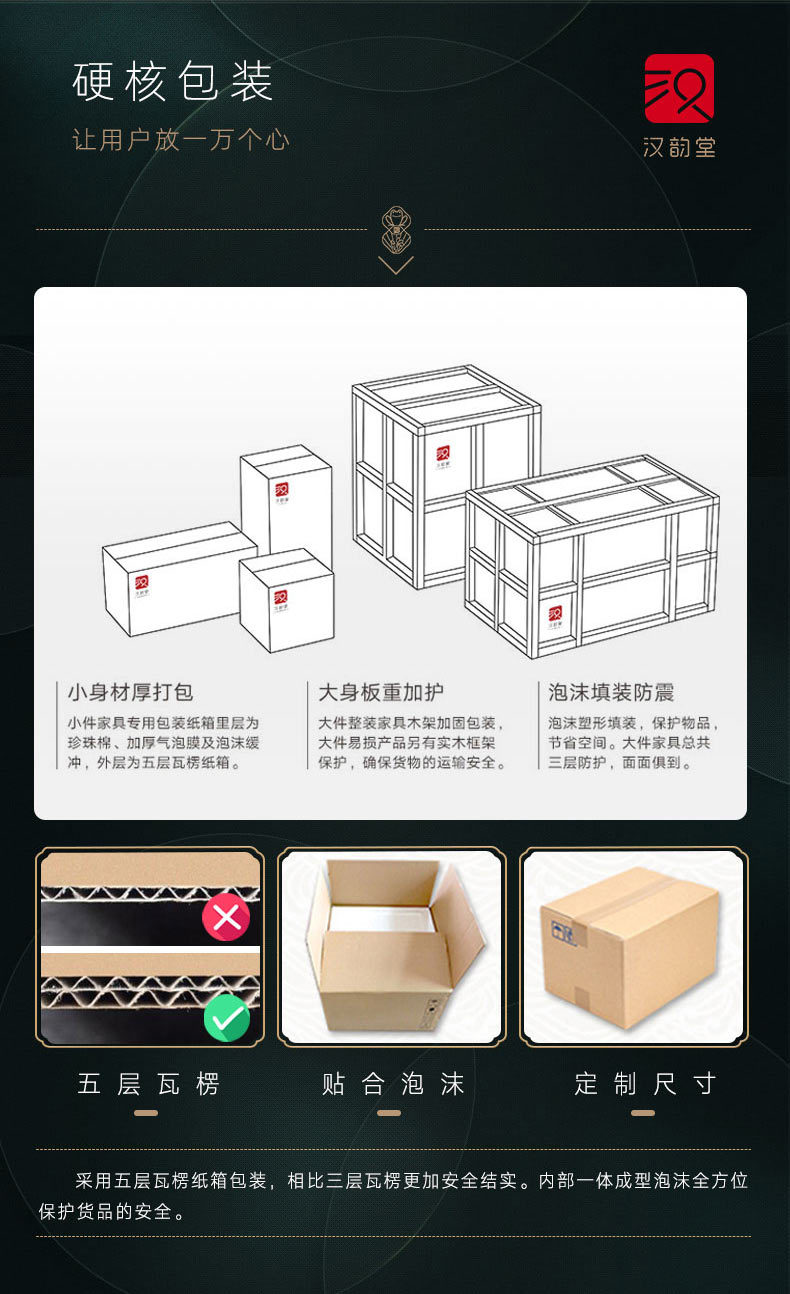 硬核包装
让用户放一万个心

汉韵堂

小身材厚打包
小件家具专用包装纸箱里层为珍珠棉、加厚气泡膜及泡沫缓冲，外层为五层瓦楞纸箱。

大身板重加护
大件整装家具木架加固包装，大件易损产品另有实木框架保护，确保货物的运输安全。

泡沫填装防震
泡沫塑形填装，保护物品，节省空间。大件家具总共三层防护，面面俱到。

五层瓦楞

贴合泡沫

定制尺寸

采用五层瓦楞纸箱包装，相比三层瓦楞更加安全结实。内部一体成型泡沫全方位保护货品的安全。