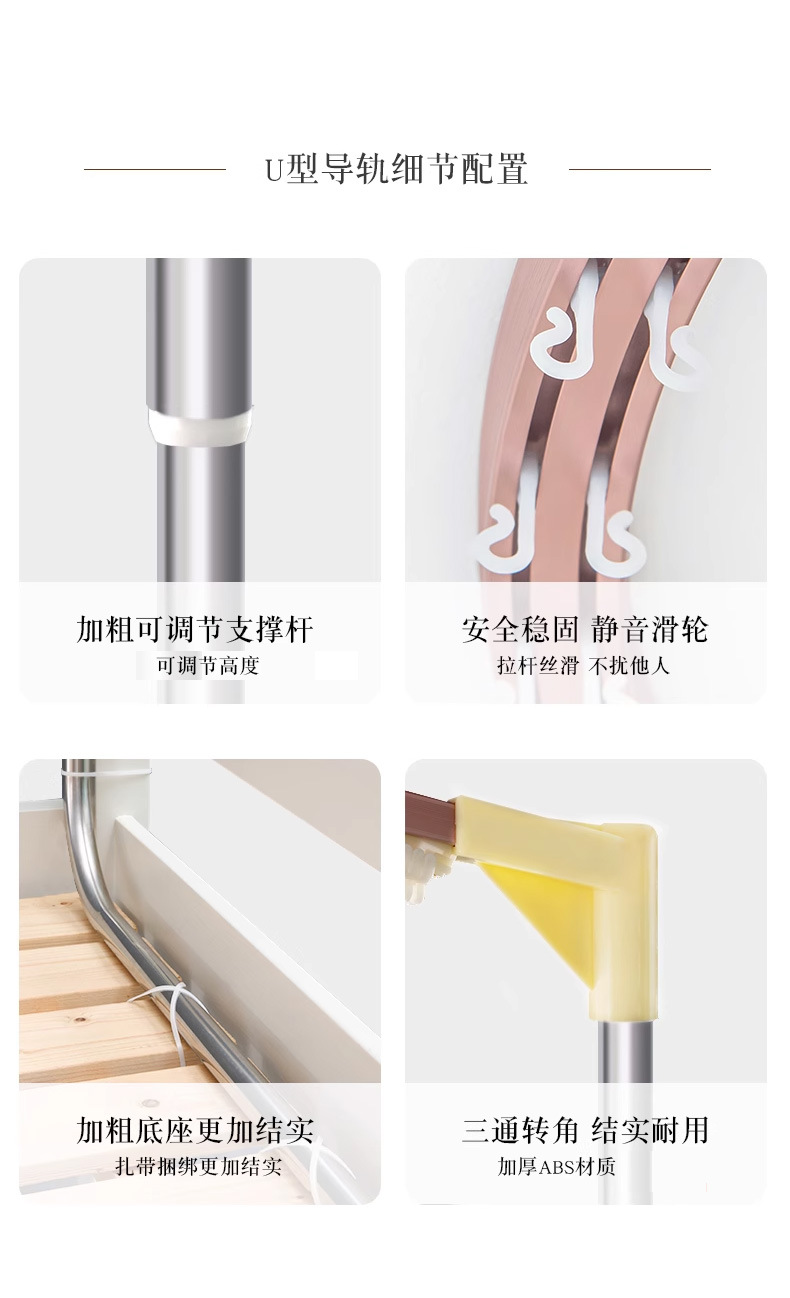 U型导轨细节配置

加粗可调节支撑杆
可调节高度

安全稳固 静音滑轮
拉杆丝滑 不扰他人

加粗底座更加结实
扎带捆绑更加结实

三通转角 结实耐用
加厚ABS材质