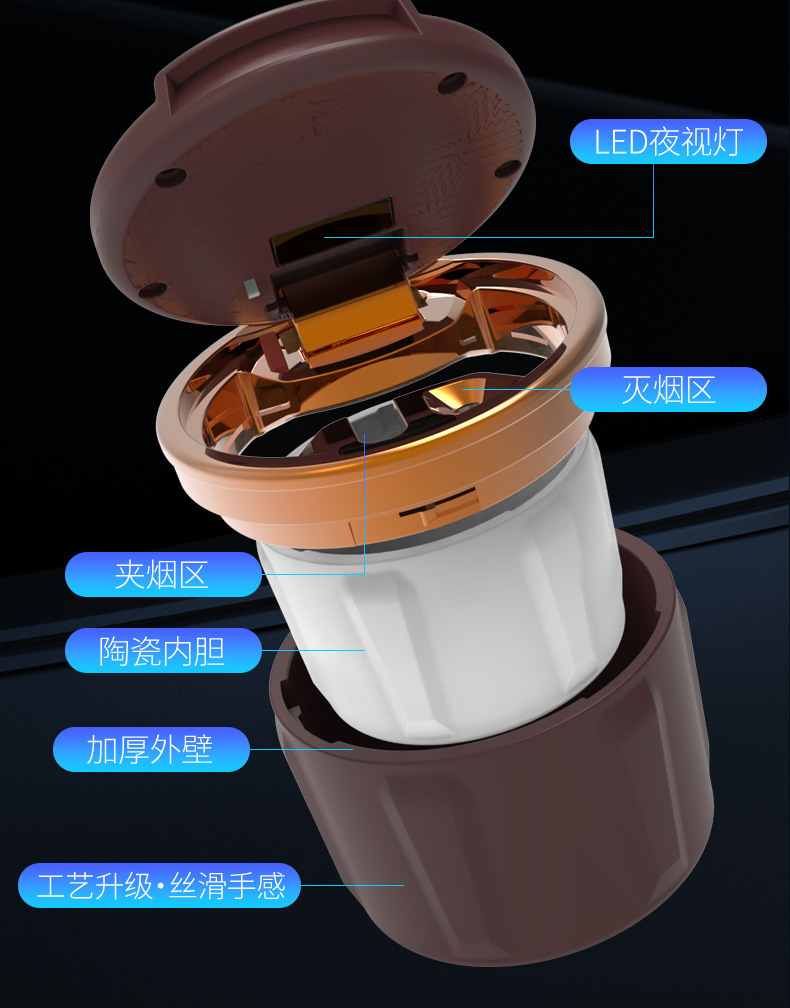 LED夜视灯

灭烟区

夹烟区

陶瓷内胆

加厚外壁

工艺升级·丝滑手感