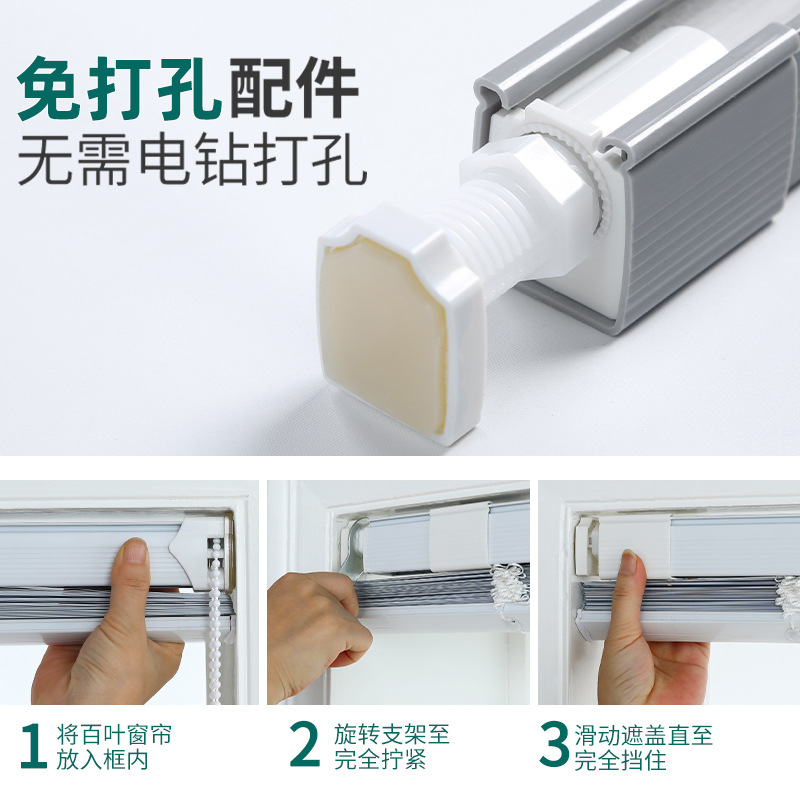 免打孔配件
无需电钻打孔

1 将百叶窗帘放入框内

2 旋转支架至完全拧紧

3 滑动遮盖直至完全挡住