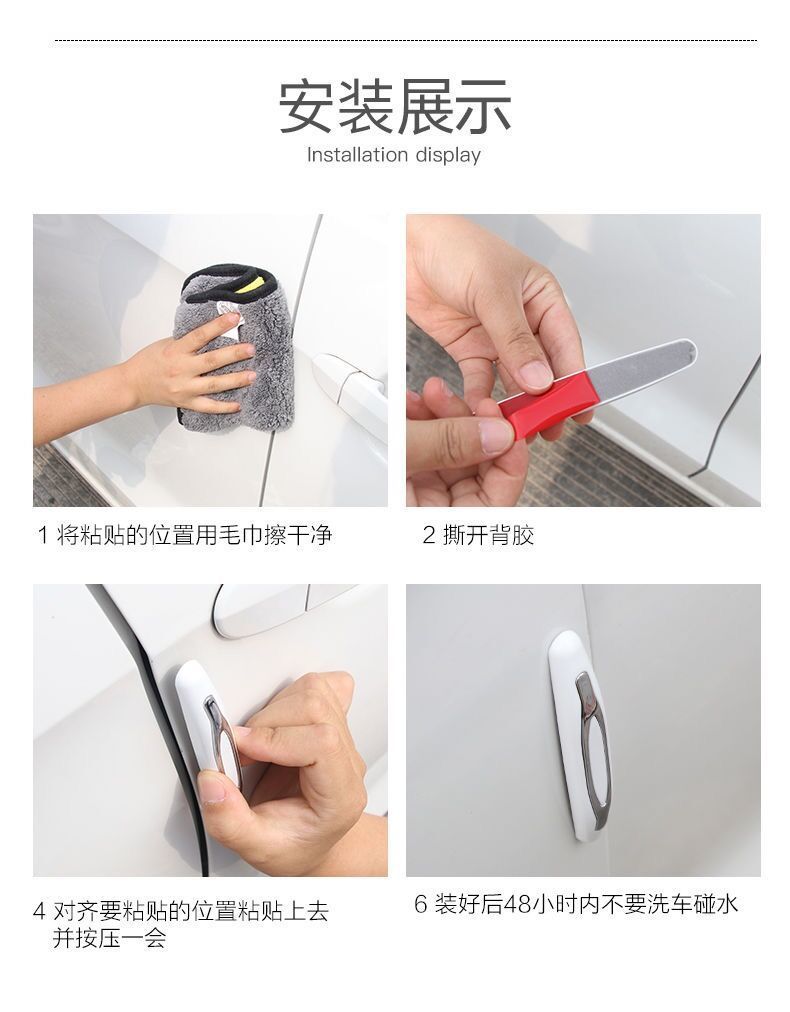 安装展示
Installation display

1 将粘贴的位置用毛巾擦干净

2 撕开背胶

4 对齐要粘贴的位置粘贴上去并按压一会

6 装好后48小时内不要洗车碰水