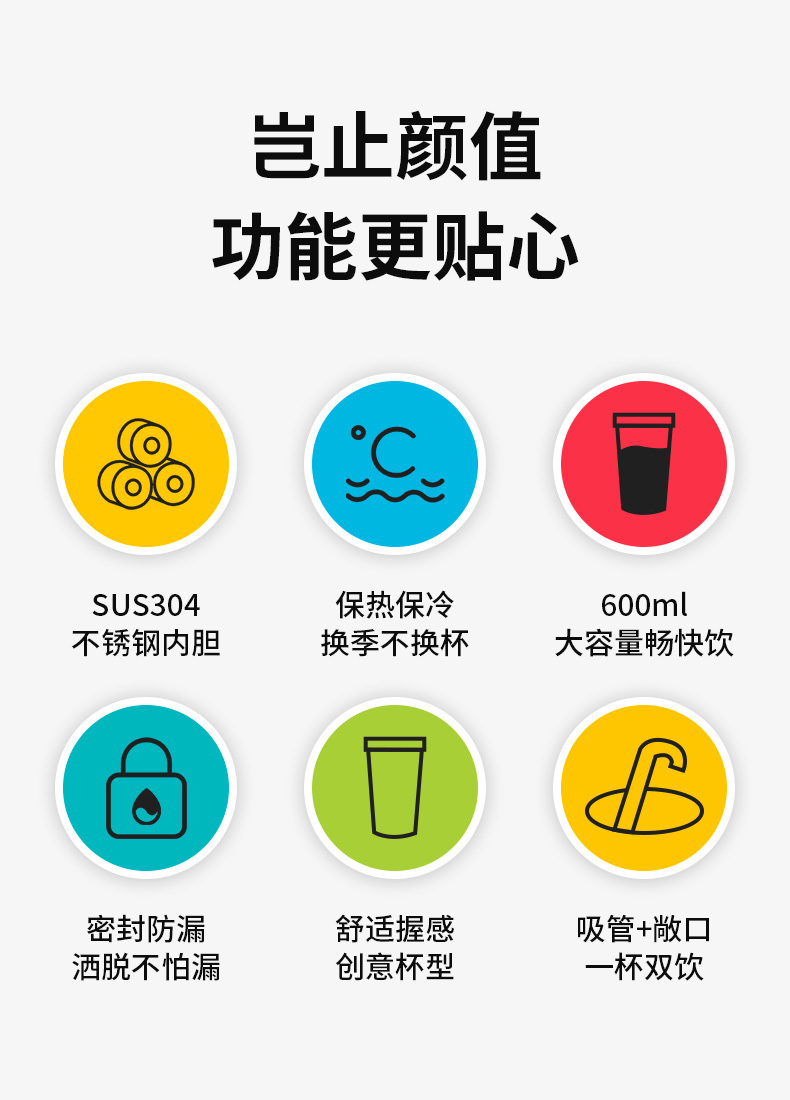 岂止颜值
功能更贴心

SUS304
不锈钢内胆

保热保冷
换季不换杯

600ml
大容量畅快饮

密封防漏
洒脱不怕漏

舒适握感
创意杯型

吸管+敞口
一杯双饮