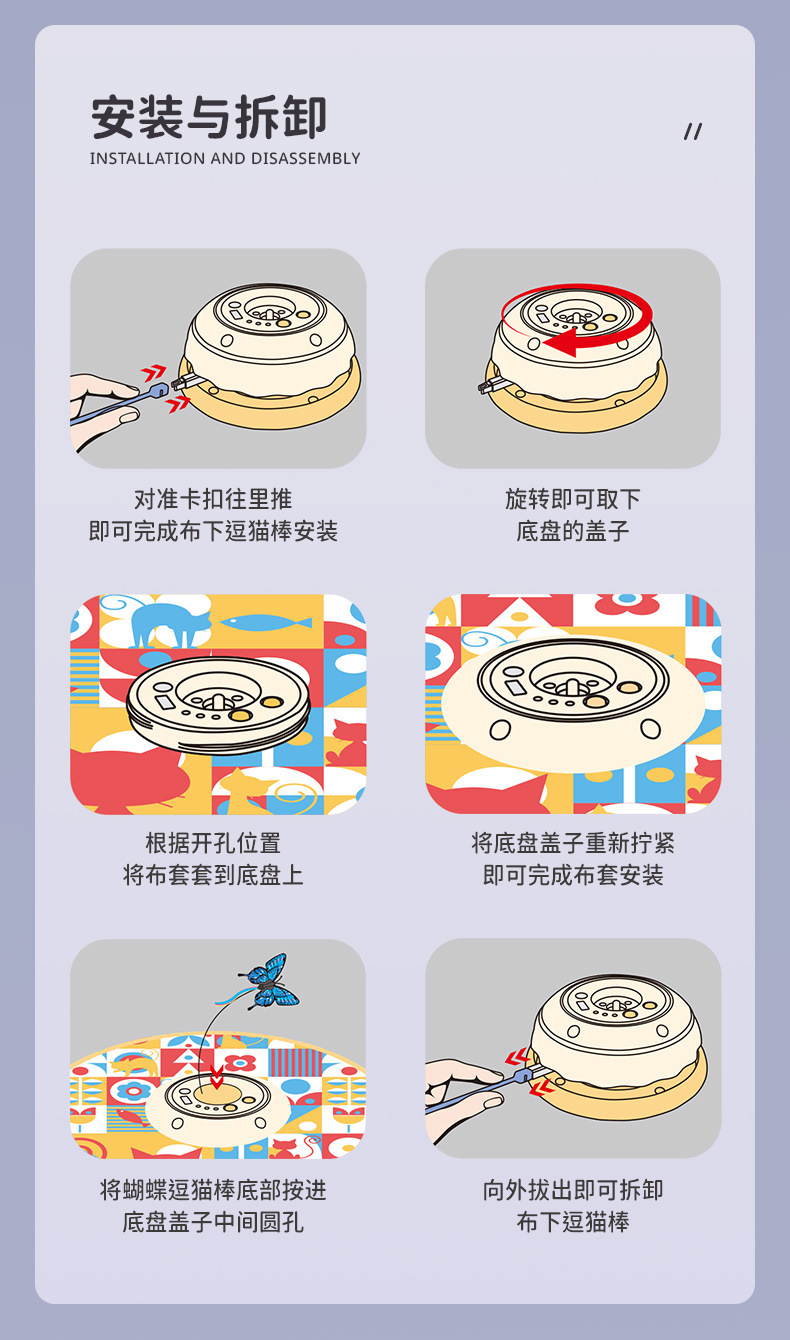 安装与拆卸

INSTALLATION AND DISASSEMBLY

//

对准卡扣往里推
即可完成布下逗猫棒安装

旋转即可取下
底盘的盖子

根据开孔位置
将布套套到底盘上

将底盘盖子重新拧紧
即可完成布套安装

将蝴蝶逗猫棒底部按进
底盘盖子中间圆孔

向外拔出即可拆卸
布下逗猫棒