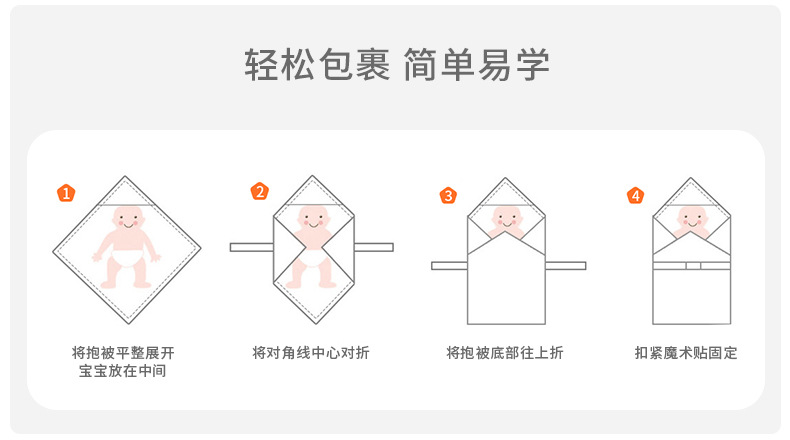 轻松包裹 简单易学

1
将抱被平整展开
宝宝放在中间

2
将对角线中心对折

3
将抱被底部往上折

4
扣紧魔术贴固定