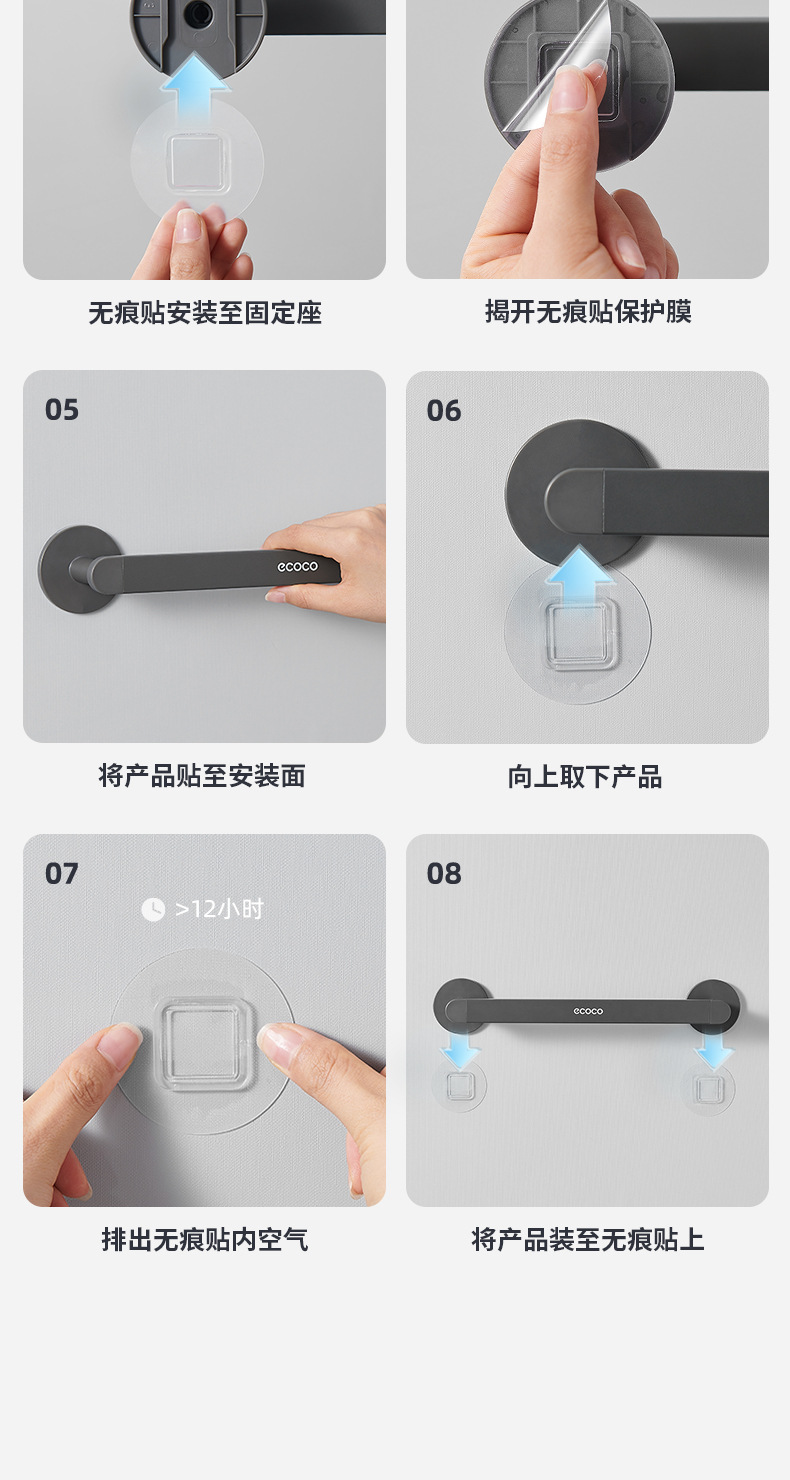 无痕贴安装至固定座

揭开无痕贴保护膜

05

ecoco

将产品贴至安装面

06

向上取下产品

07

>12小时

排出无痕贴内空气

08

ecoco

将产品装至无痕贴上