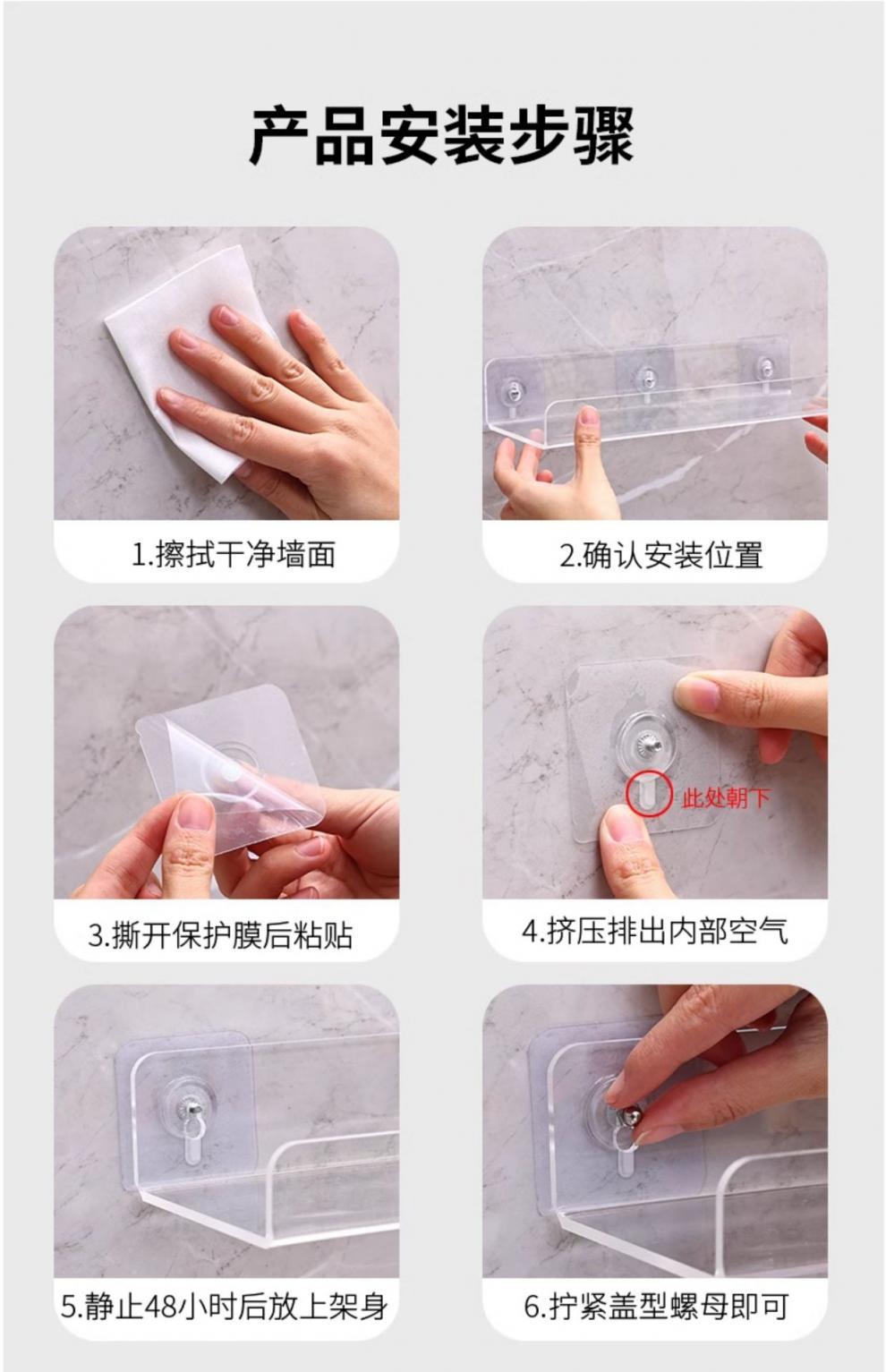 产品安装步骤

1.擦拭干净墙面

2.确认安装位置

3.撕开保护膜后粘贴

此处朝下

4.挤压排出内部空气

5.静止48小时后放上架身

6.拧紧盖型螺母即可