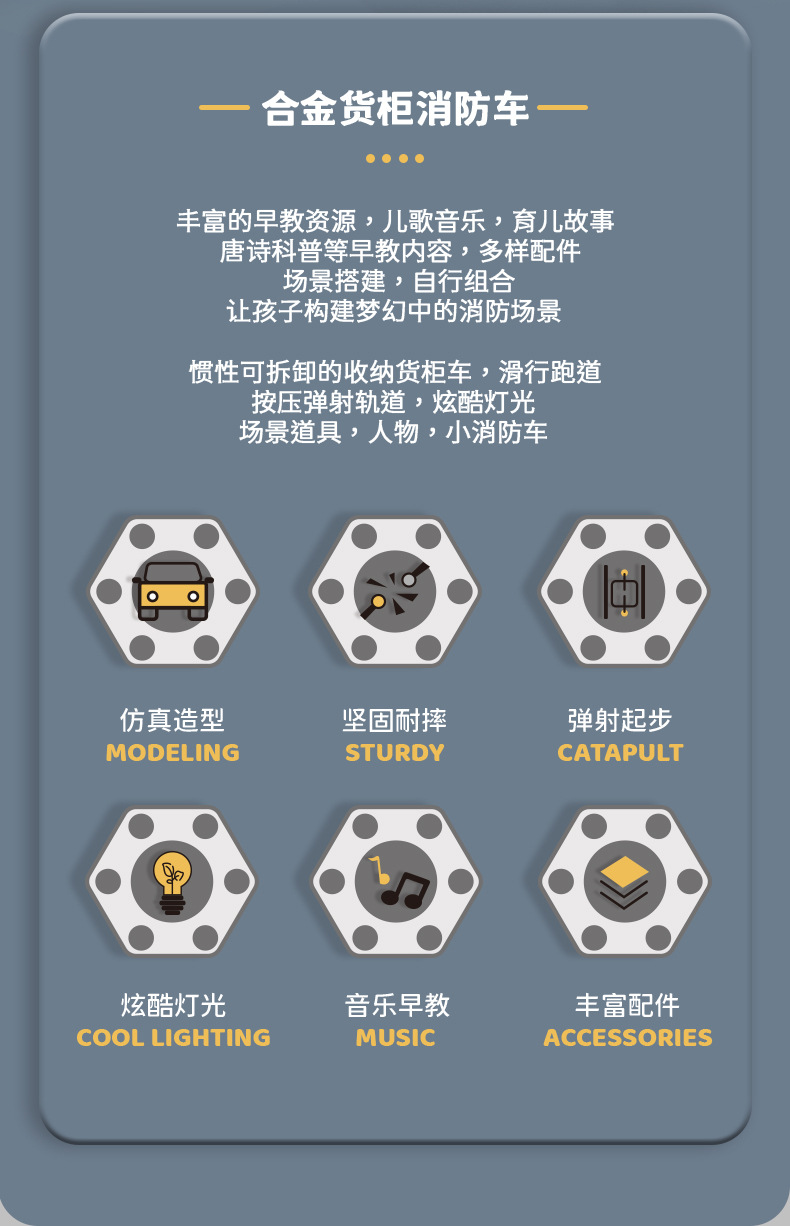 合金货柜消防车

丰富的早教资源，儿歌音乐，育儿故事
唐诗科普等早教内容，多样配件
场景搭建，自行组合
让孩子构建梦幻中的消防场景

惯性可拆卸的收纳货柜车，滑行跑道
按压弹射轨道，炫酷灯光
场景道具，人物，小消防车

仿真造型
MODELING

坚固耐摔
STURDY

弹射起步
CATAPULT

炫酷灯光
COOL LIGHTING

音乐早教
MUSIC

丰富配件
ACCESSORIES