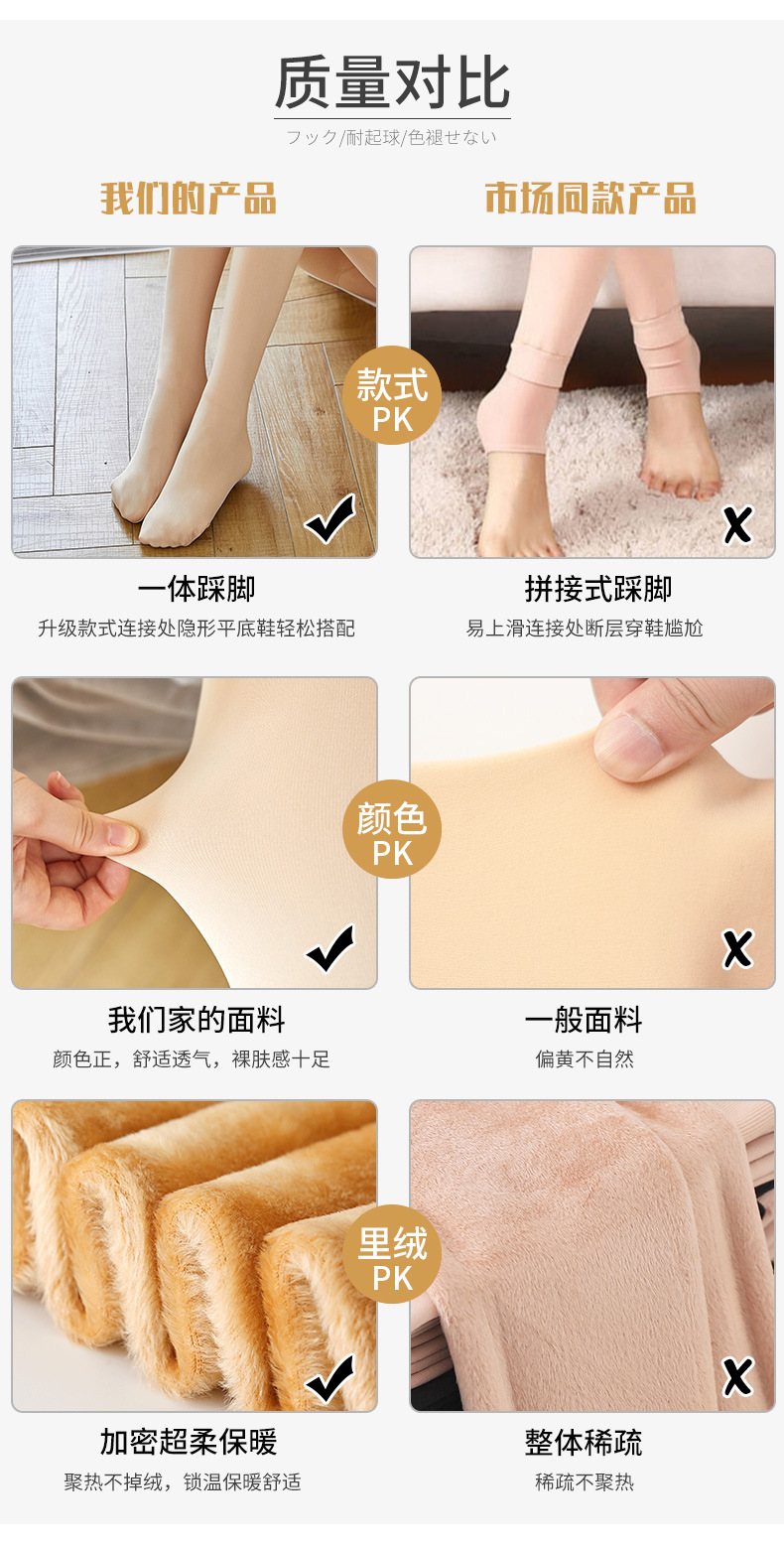 质量对比

フック/耐起球/色褪せない

我们的产品

市场同款产品

款式
PK

一体踩脚

升级款式连接处隐形平底鞋轻松搭配

拼接式踩脚

易上滑连接处断层穿鞋尴尬

颜色
PK

我们家的面料

颜色正，舒适透气，裸肤感十足

一般面料

偏黄不自然

里绒
PK

加密超柔保暖

聚热不掉绒，锁温保暖舒适

整体稀疏

稀疏不聚热