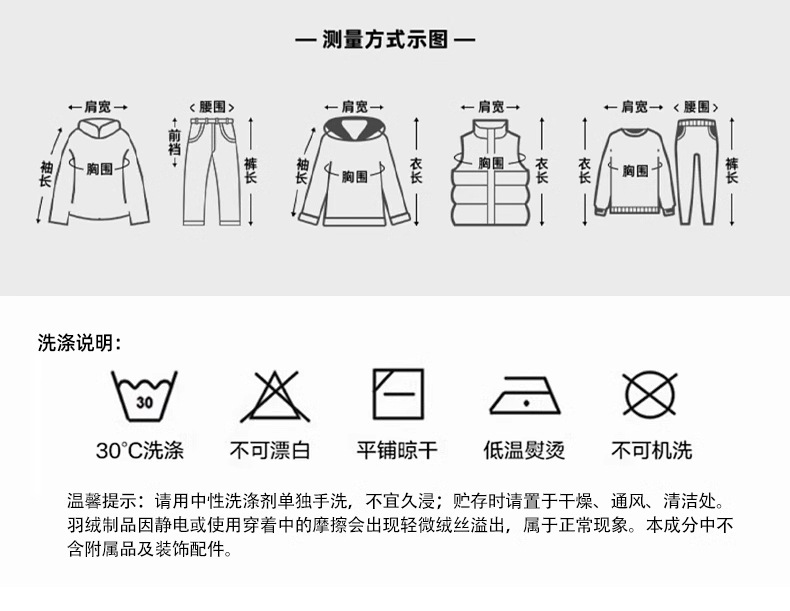 — 测量方式示图 —

肩宽
袖长
胸围

腰围
前裆
裤长

肩宽
袖长
胸围
衣长

肩宽
胸围
衣长

肩宽
衣长
胸围

腰围
裤长

洗涤说明:

30

30°C洗涤 不可漂白 平铺晾干 低温熨烫 不可机洗

温馨提示：请用中性洗涤剂单独手洗，不宜久浸；贮存时请置于干燥、通风、清洁处。羽绒制品因静电或使用穿着中的摩擦会出现轻微绒丝溢出，属于正常现象。本成分中不含附属品及装饰配件。