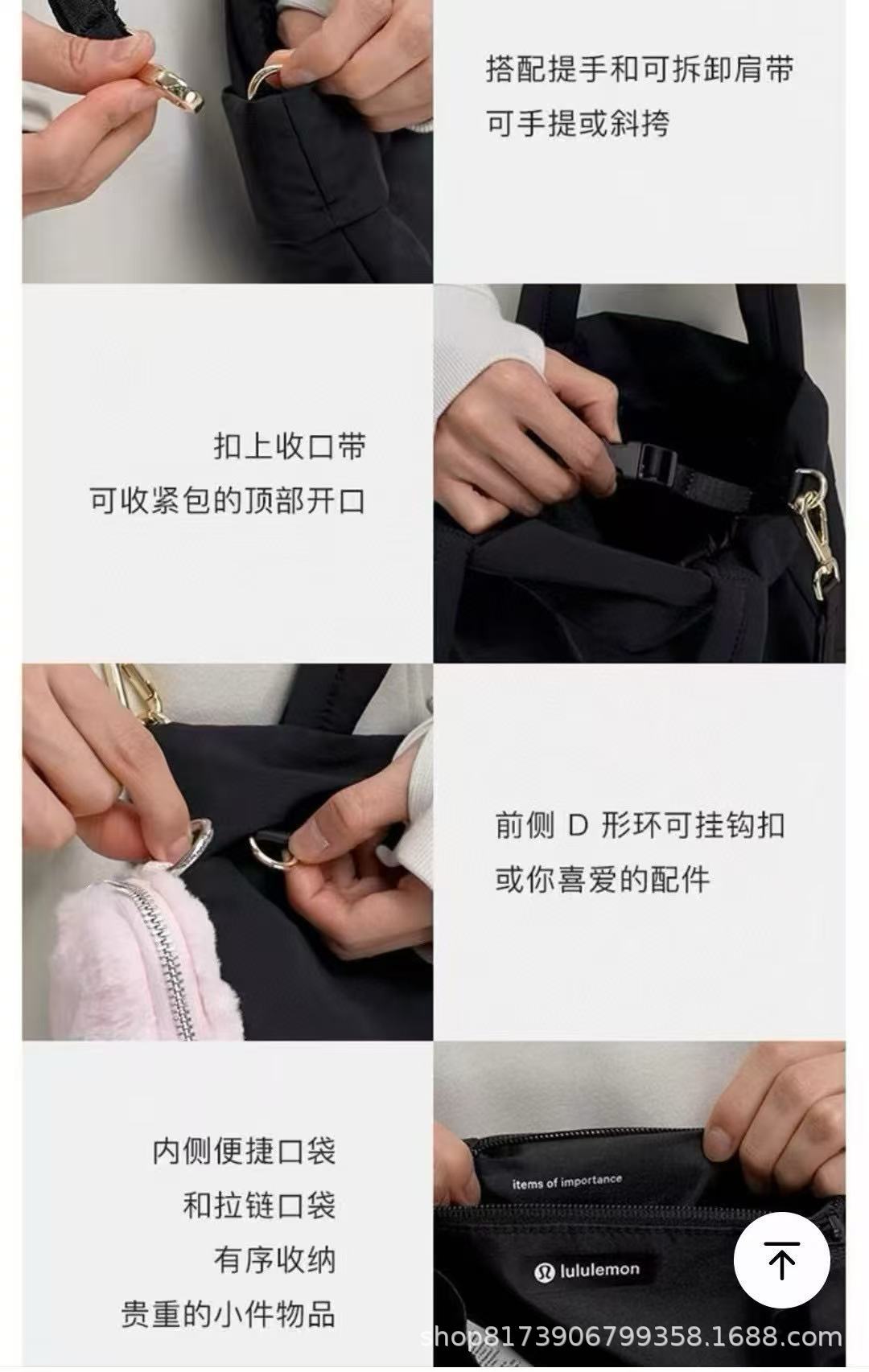 搭配提手和可拆卸肩带
可手提或斜挎

扣上收口带
可收紧包的顶部开口

前侧 D 形环可挂钩扣
或你喜爱的配件

内侧便捷口袋
和拉链口袋
有序收纳
贵重的小件物品

items of importance

lululemon

shop8173906799358.1688.com