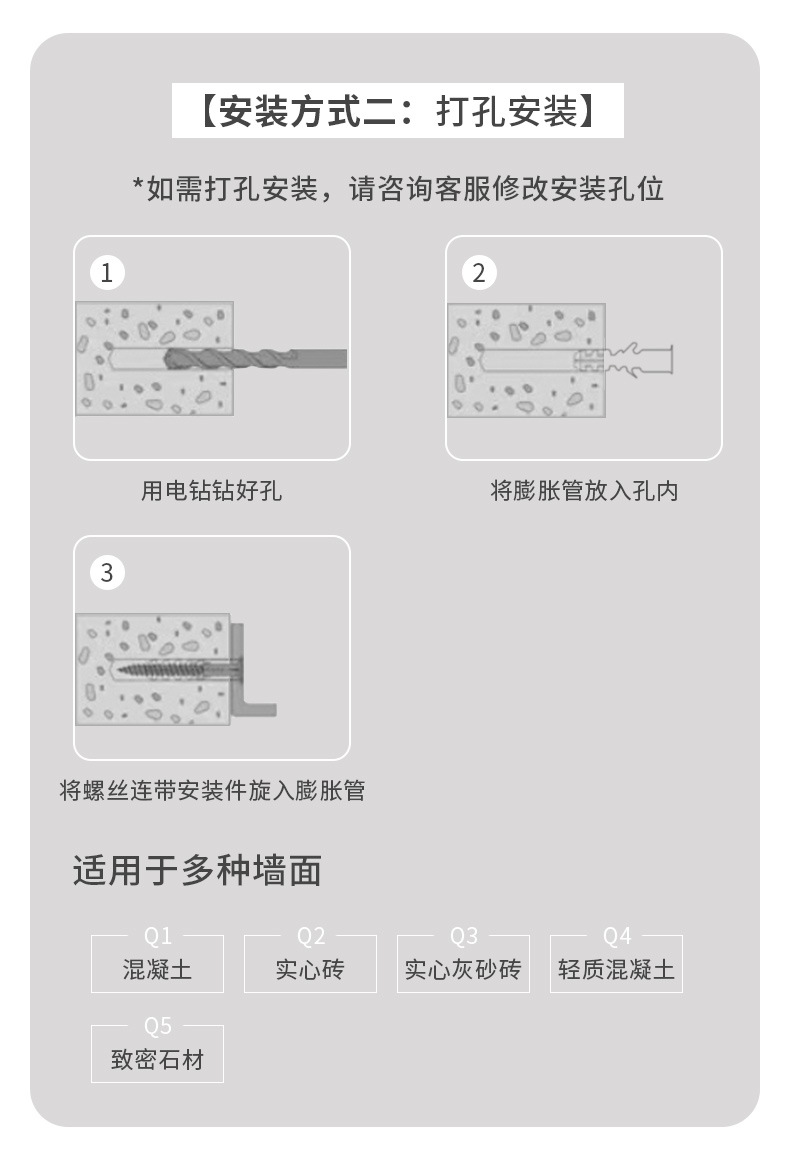 【安装方式二：打孔安装】

*如需打孔安装，请咨询客服修改安装孔位

1

用电钻钻好孔

2

将膨胀管放入孔内

3

将螺丝连带安装件旋入膨胀管

适用于多种墙面

Q1
混凝土

Q2
实心砖

Q3
实心灰砂砖

Q4
轻质混凝土

Q5
致密石材