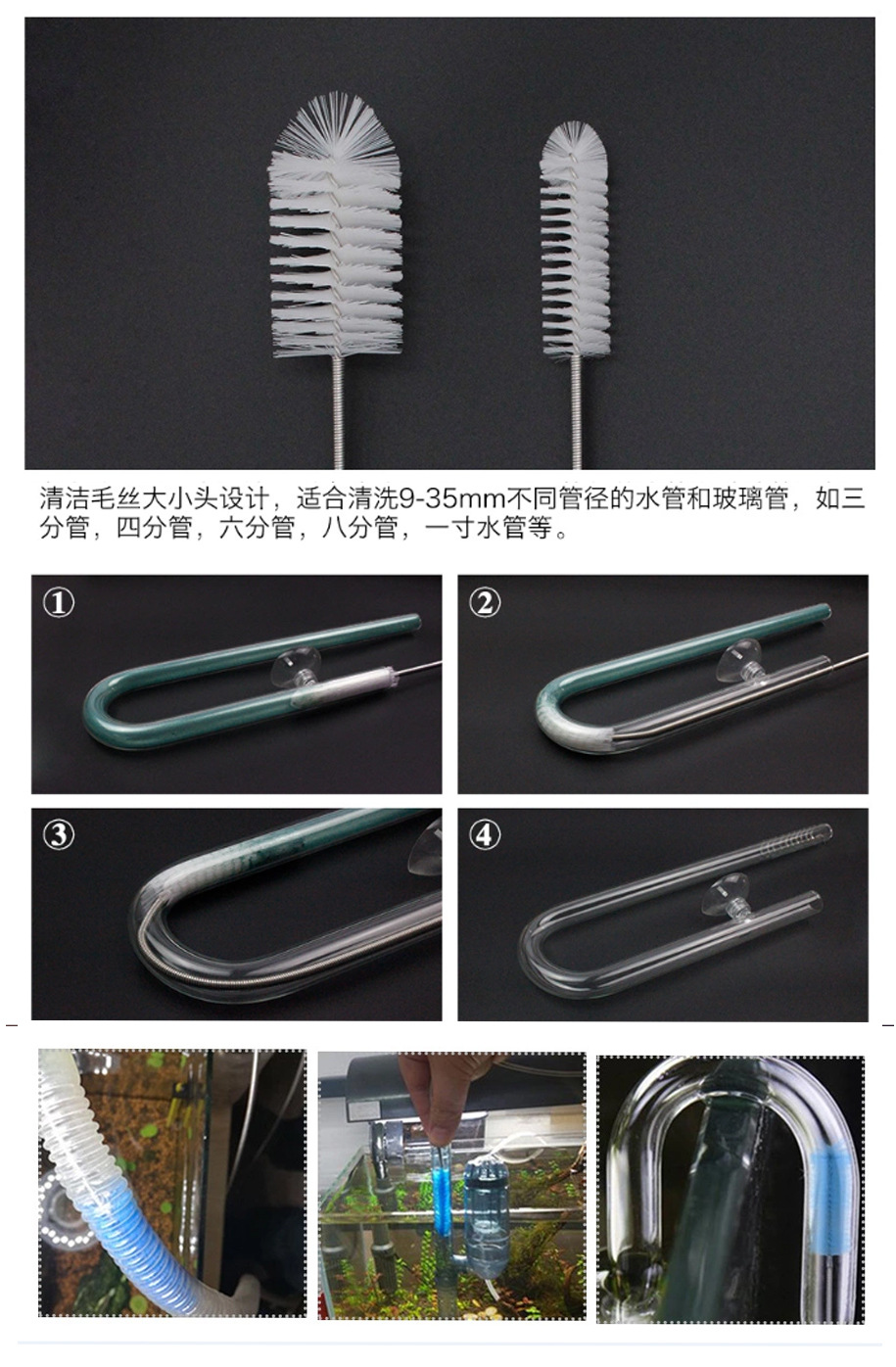 清洁毛丝大小头设计，适合清洗9-35mm不同管径的水管和玻璃管，如三分管，四分管，六分管，八分管，一寸水管等。

①

②

③

④