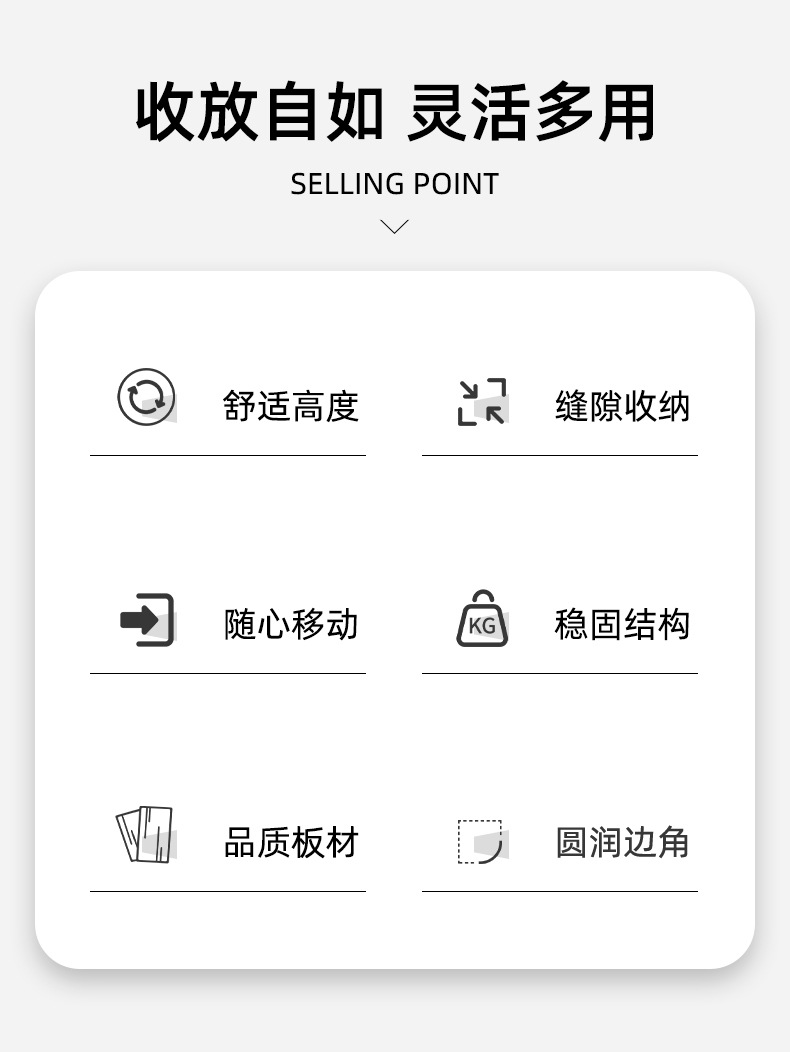 收放自如 灵活多用

SELLING POINT

舒适高度

缝隙收纳

随心移动

KG

稳固结构

品质板材

圆润边角