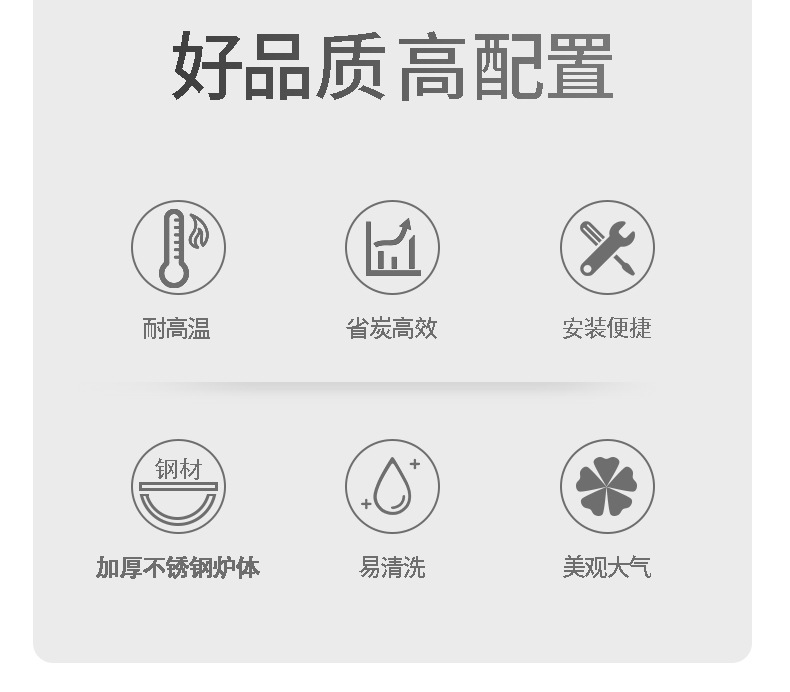 好品质 高配置

耐高温

省炭高效

安装便捷

钢材

加厚不锈钢炉体

易清洗

美观大气