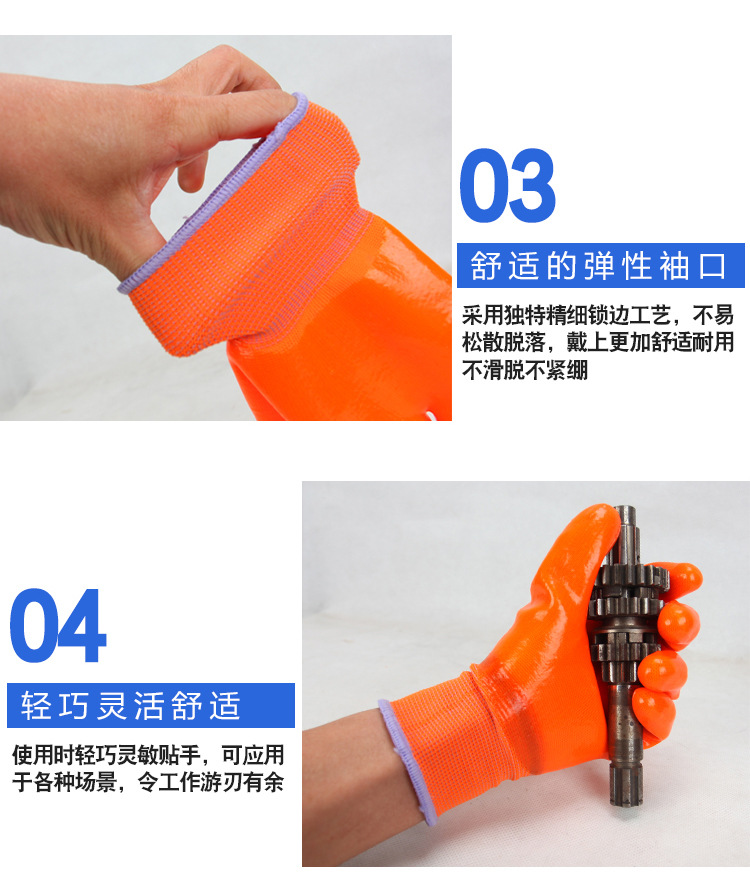 03

舒适的弹性袖口

采用独特精细锁边工艺，不易松散脱落，戴上更加舒适耐用不滑脱不紧绷

04

轻巧灵活舒适

使用时轻巧灵敏贴手，可应用于各种场景，令工作游刃有余