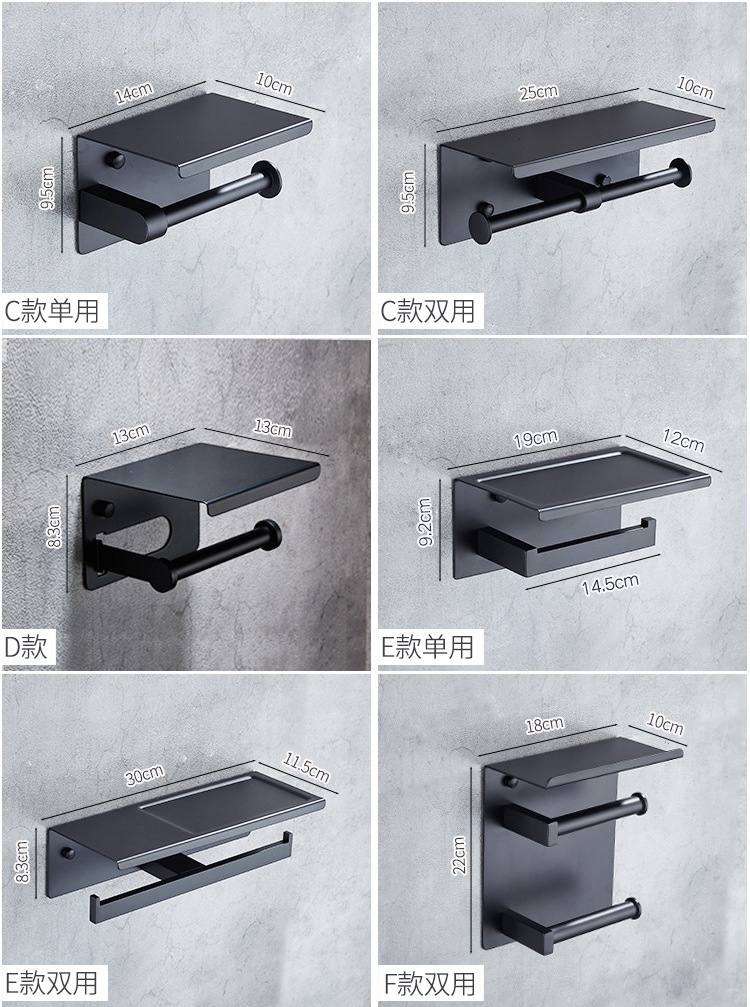 14cm
10cm
9.5cm
C款单用

25cm
10cm
9.5cm
C款双用

13cm
13cm
8.3cm
D款

19cm
12cm
9.2cm
14.5cm
E款单用

30cm
11.5cm
8.3cm
E款双用

18cm
10cm
22cm
F款双用