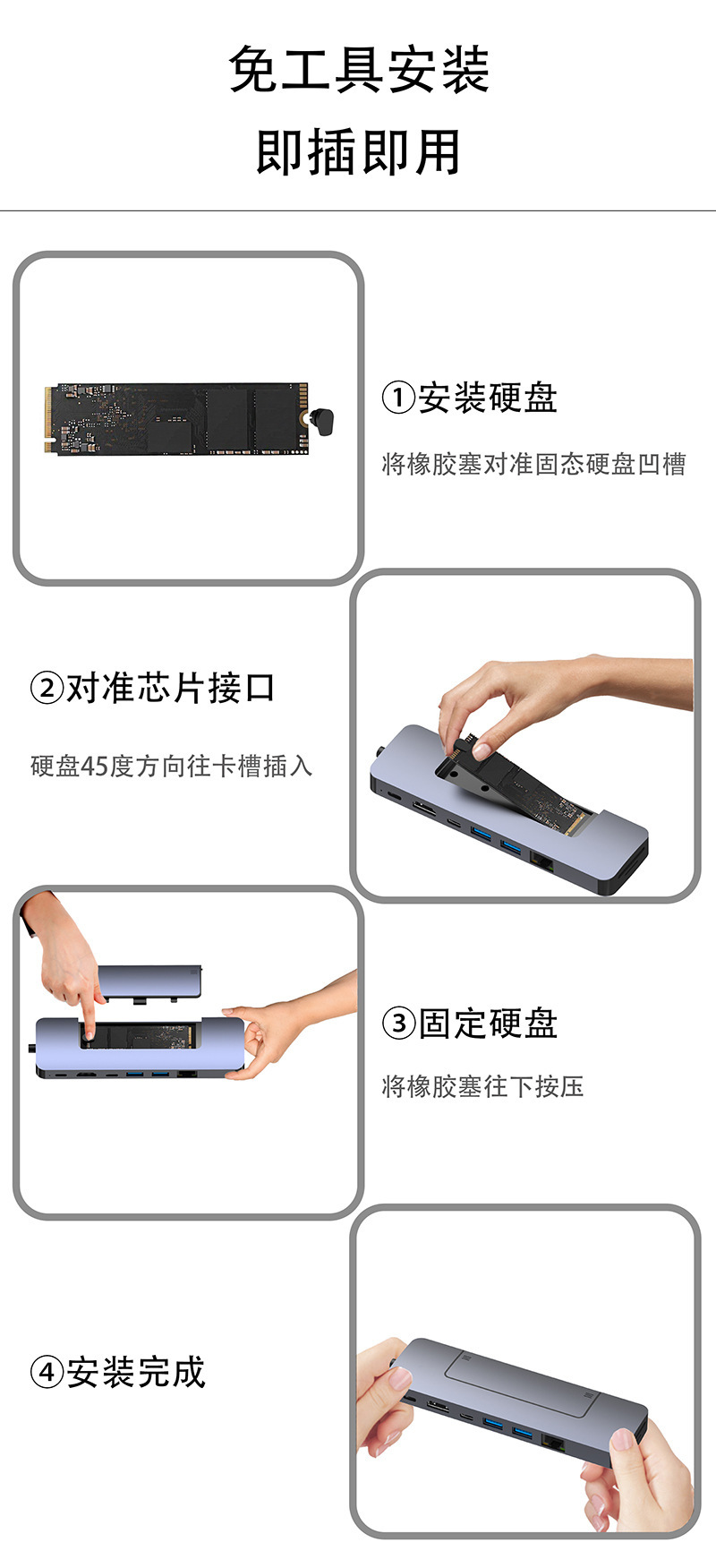 免工具安装
即插即用

①安装硬盘

将橡胶塞对准固态硬盘凹槽

②对准芯片接口

硬盘45度方向往卡槽插入

③固定硬盘

将橡胶塞往下按压

④安装完成