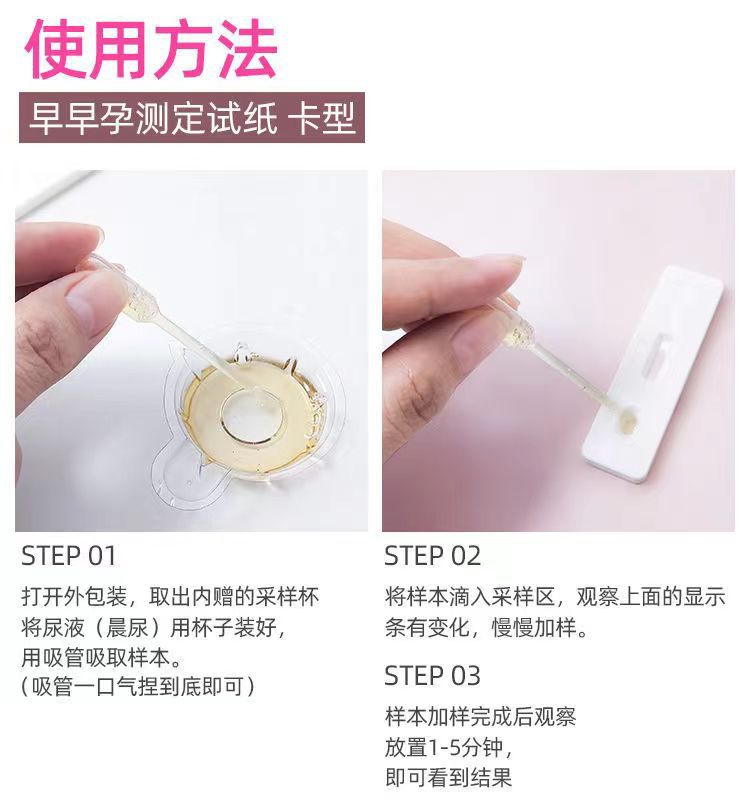 使用方法

早早孕测定试纸 卡型

STEP 01

打开外包装，取出内赠的采样杯
将尿液（晨尿）用杯子装好，
用吸管吸取样本。
（吸管一口气捏到底即可）

STEP 02

将样本滴入采样区，观察上面的显示条有变化，慢慢加样。

STEP 03

样本加样完成后观察
放置1-5分钟，
即可看到结果