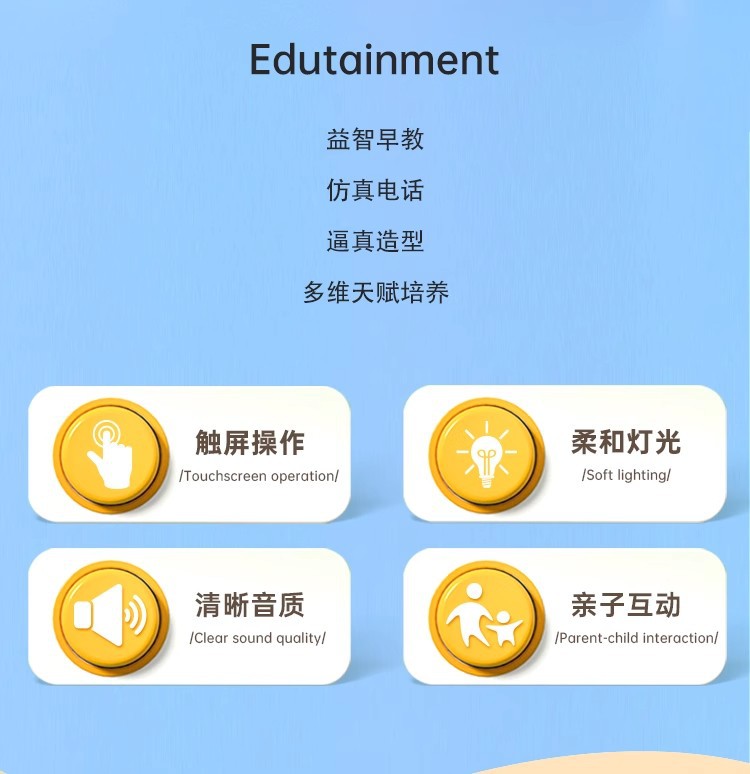 Edutainment

益智早教

仿真电话

逼真造型

多维天赋培养

触屏操作
/Touchscreen operation/

柔和灯光
/Soft lighting/

清晰音质
/Clear sound quality/

亲子互动
/Parent-child interaction/