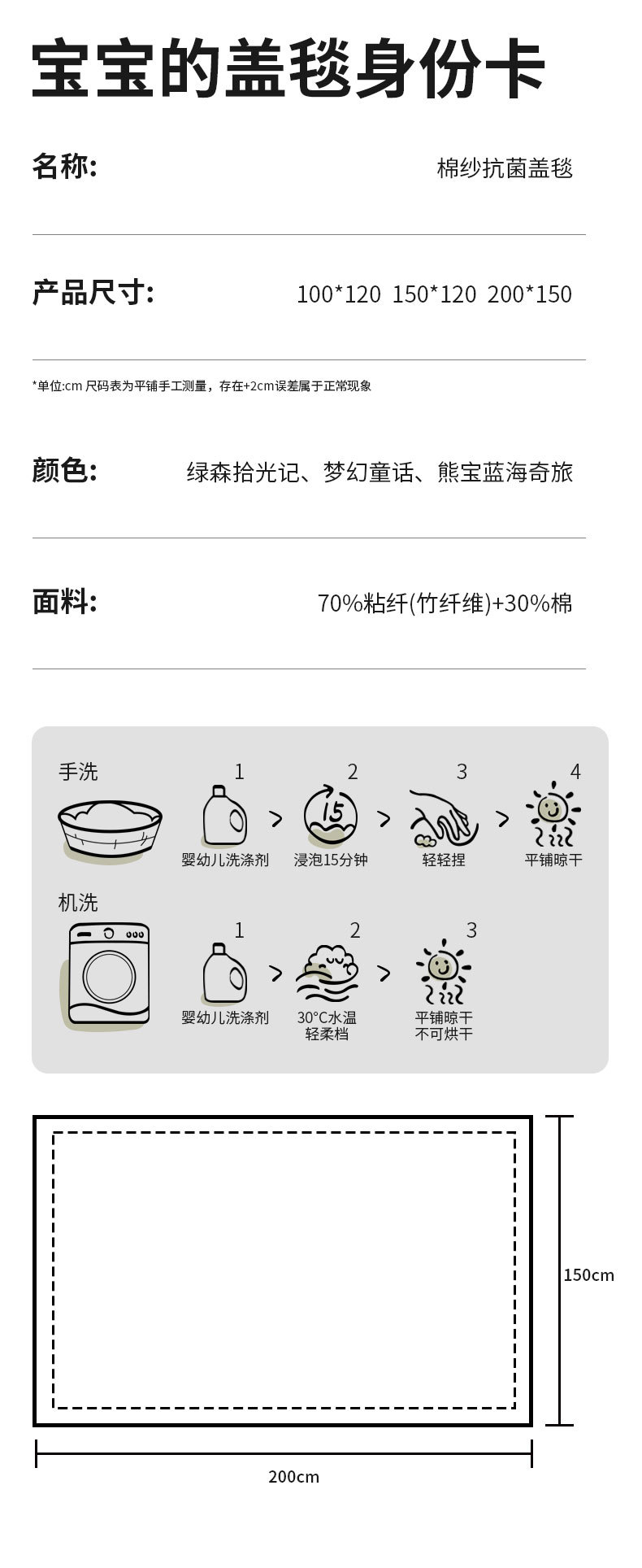 宝宝的盖毯身份卡

名称: 棉纱抗菌盖毯

产品尺寸: 100*120 150*120 200*150

*单位:cm 尺码表为平铺手工测量，存在+2cm误差属于正常现象

颜色: 绿森拾光记、梦幻童话、熊宝蓝海奇旅

面料: 70%粘纤(竹纤维)+30%棉

手洗

1
婴幼儿洗涤剂
>
2
15
浸泡15分钟
>
3
轻轻捏
>
4
平铺晾干

机洗

1
婴幼儿洗涤剂
>
2
30°C水温
轻柔档
>
3
平铺晾干
不可烘干

150cm

200cm