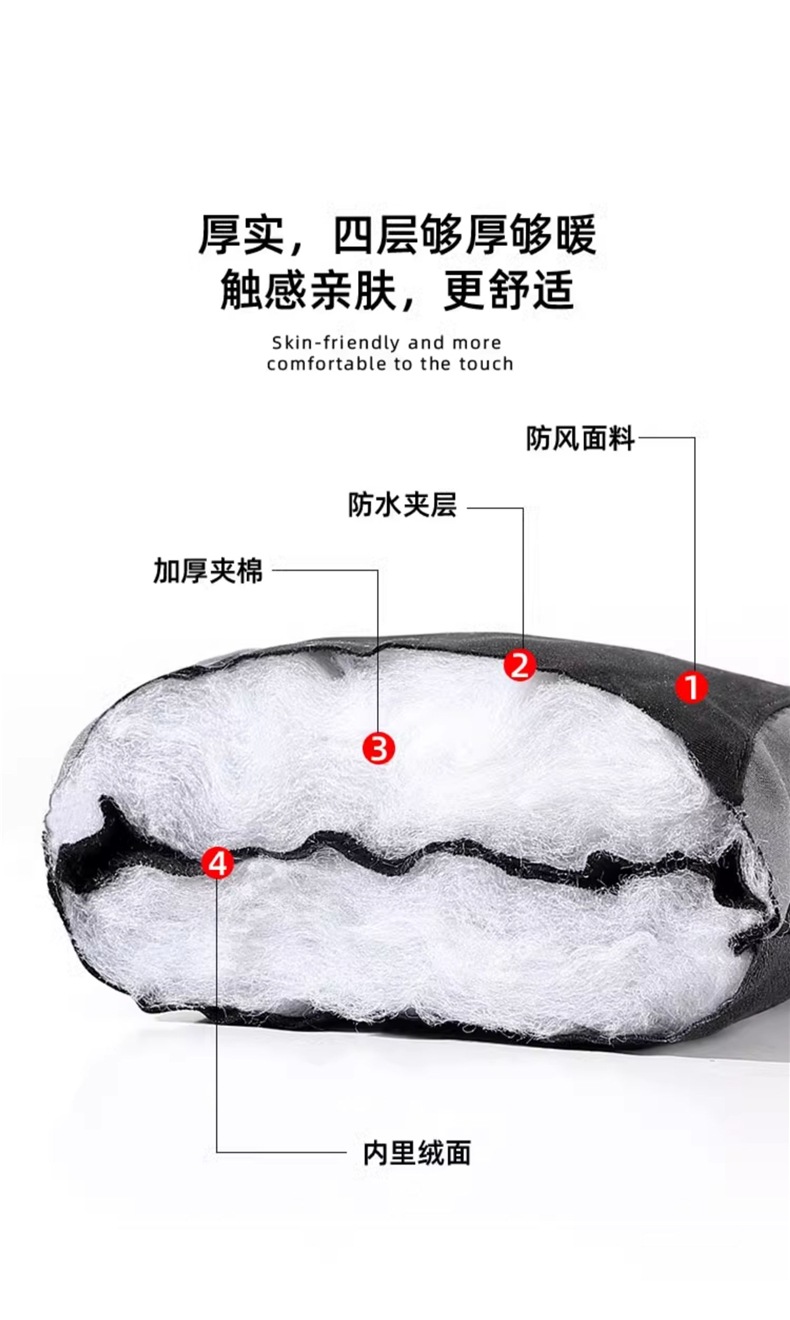 厚实，四层够厚够暖
触感亲肤，更舒适

Skin-friendly and more comfortable to the touch

防风面料

防水夹层

加厚夹棉

2

1

3

4

内里绒面