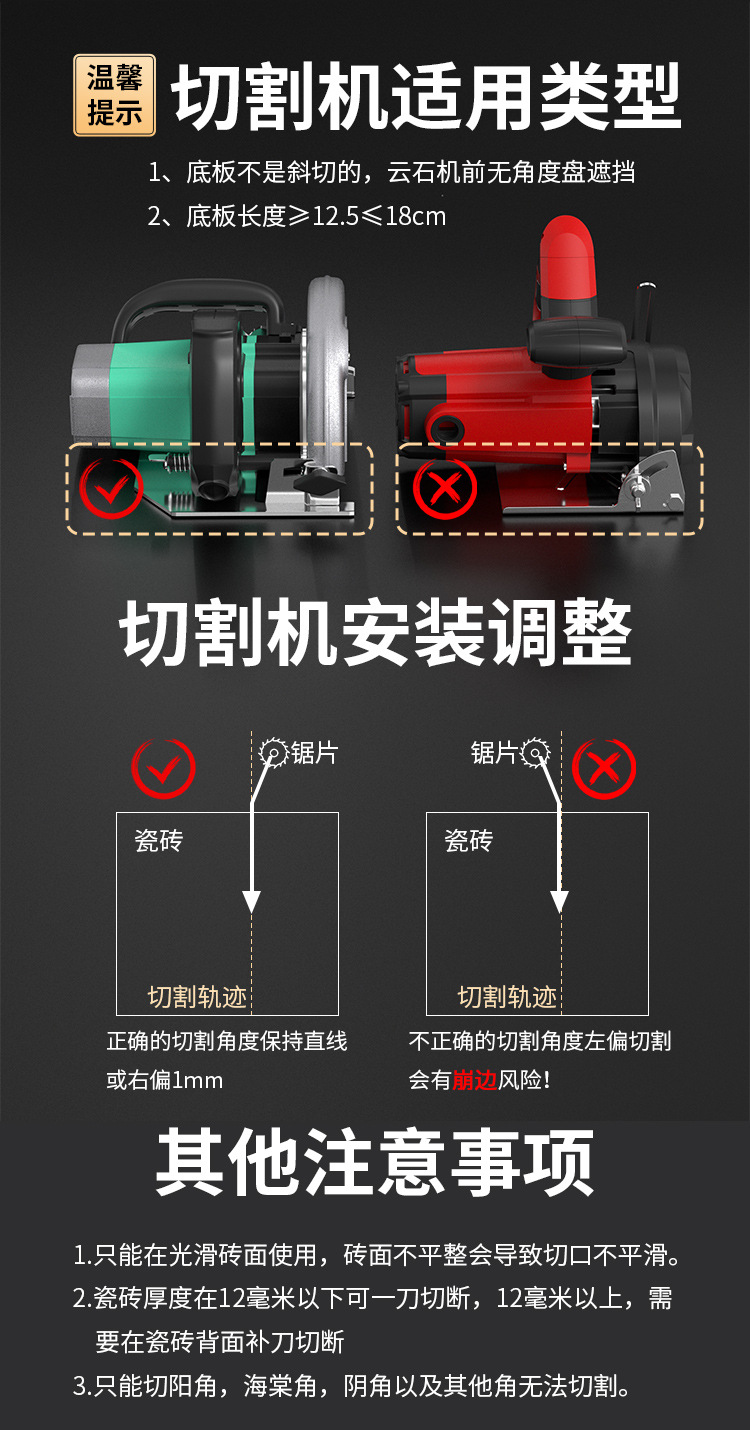 温馨提示 切割机适用类型

1、底板不是斜切的，云石机前无角度盘遮挡

2、底板长度≥12.5≤18cm

切割机安装调整

锯片

瓷砖

切割轨迹

正确的切割角度保持直线或右偏1mm

锯片

瓷砖

切割轨迹

不正确的切割角度左偏切割会有崩边风险!

其他注意事项

1.只能在光滑砖面使用，砖面不平整会导致切口不平滑。

2.瓷砖厚度在12毫米以下可一刀切断，12毫米以上，需要在瓷砖背面补刀切断

3.只能切阳角，海棠角，阴角以及其他角无法切割。