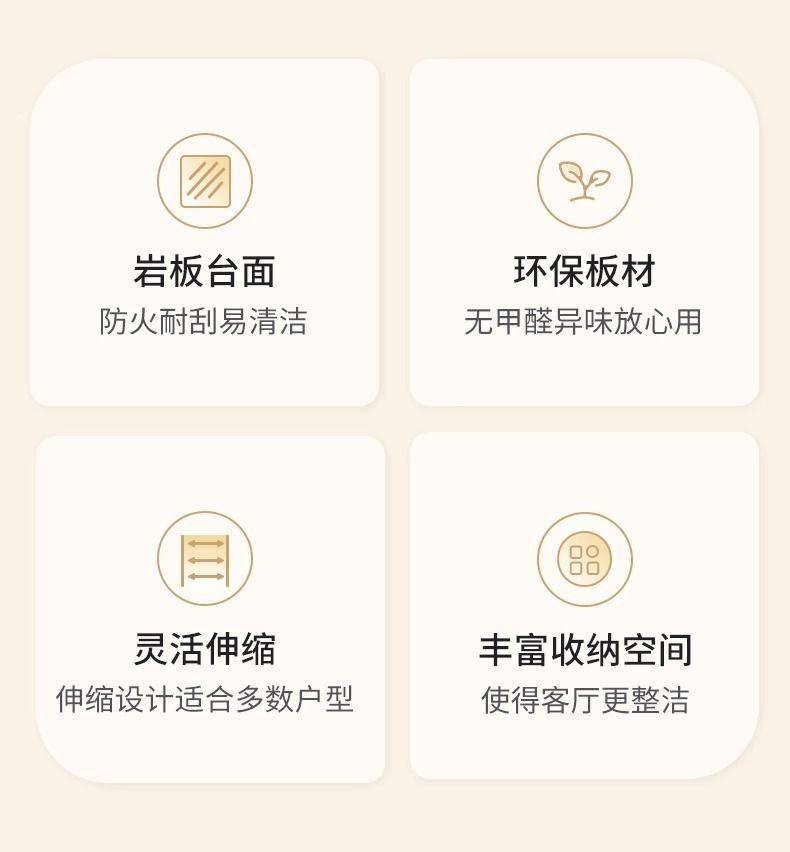 岩板台面
防火耐刮易清洁

环保板材
无甲醛异味放心用

灵活伸缩
伸缩设计适合多数户型

丰富收纳空间
使得客厅更整洁