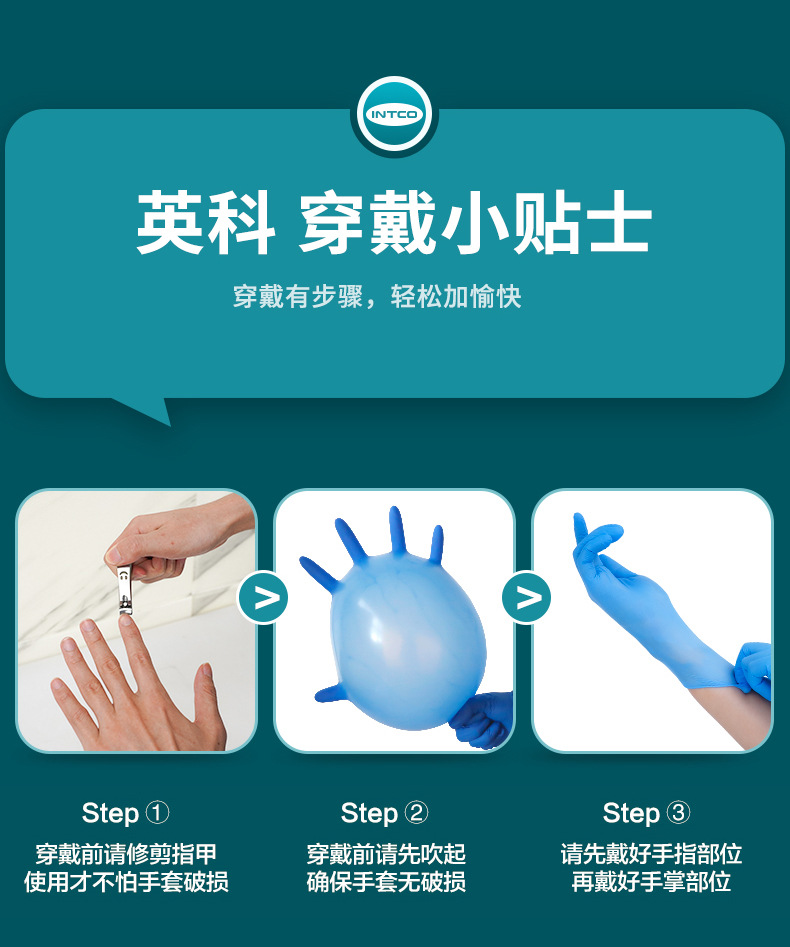 INTCO

英科 穿戴小贴士

穿戴有步骤，轻松加愉快

>

>

Step ①
穿戴前请修剪指甲
使用才不怕手套破损

Step ②
穿戴前请先吹起
确保手套无破损

Step ③
请先戴好手指部位
再戴好手掌部位