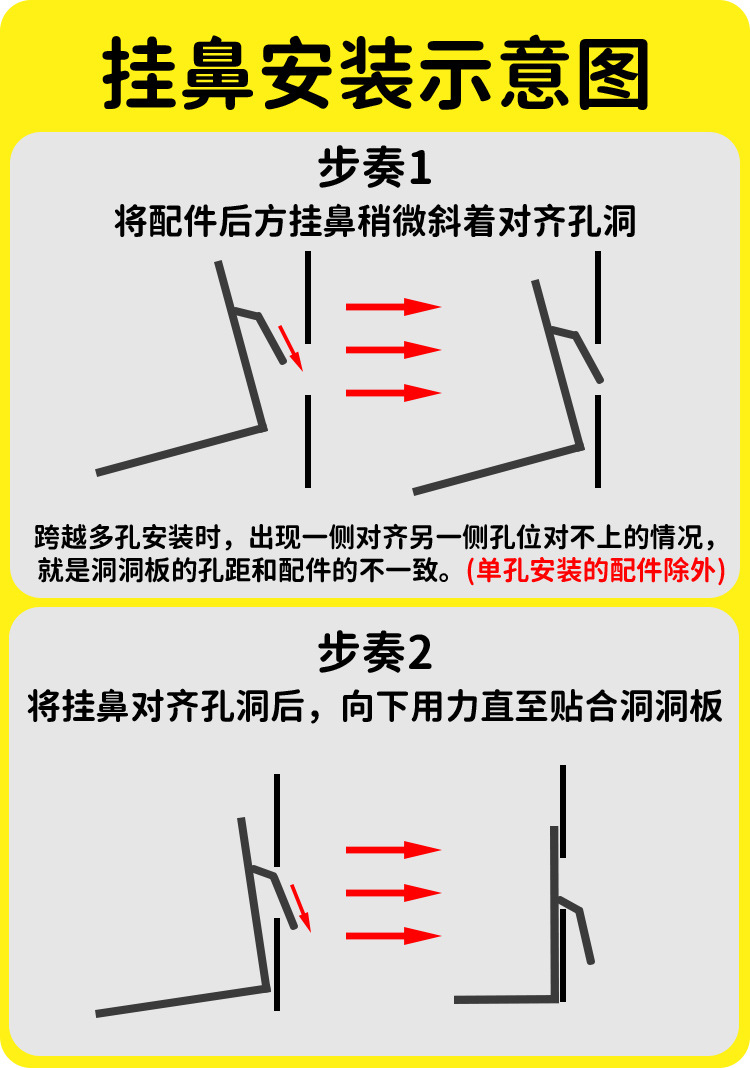 挂鼻安装示意图

步奏1
将配件后方挂鼻稍微斜着对齐孔洞

跨越多孔安装时，出现一侧对齐另一侧孔位对不上的情况，就是洞洞板的孔距和配件的不一致。(单孔安装的配件除外)

步奏2
将挂鼻对齐孔洞后，向下用力直至贴合洞洞板