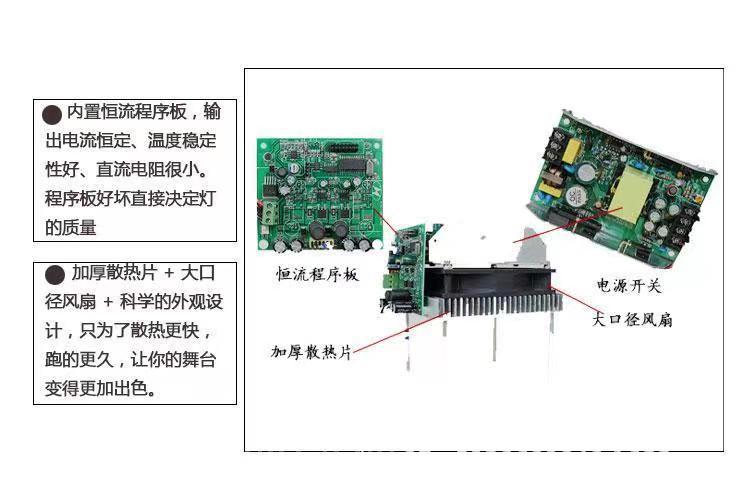 ● 内置恒流程序板，输出电流恒定、温度稳定性好、直流电阻很小。程序板好坏直接决定灯的质量

● 加厚散热片 + 大口径风扇 + 科学的外观设计，只为了散热更快，跑的更久，让你的舞台变得更加出色。

恒流程序板

电源开关

大口径风扇

加厚散热片